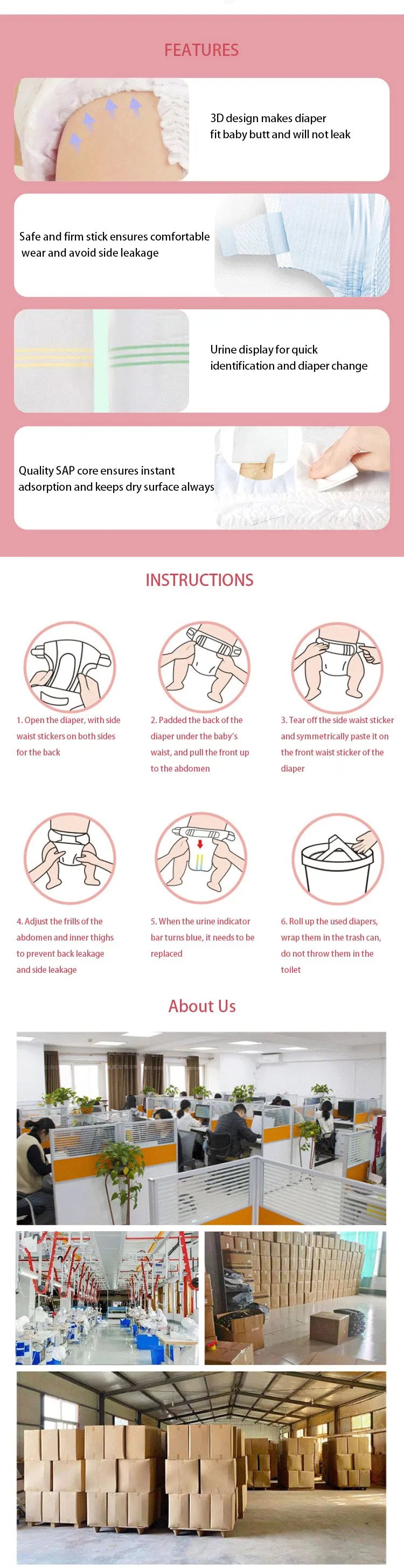 FEATURES

3D design makes diaper fit baby butt and will not leak

Safe and firm stick ensures comfortable wear and avoid side leakage

Urine display for quick identification and diaper change

Quality SAP core ensures instant adsorption and keeps dry surface always

INSTRUCTIONS

1. Open the diaper, with side waist stickers on both sides for the back

2. Padded the back of the diaper under the baby's waist, and pull the front up to the abdomen

3. Tear off the side waist sticker and symmetrically paste it on the front waist sticker of the diaper

4. Adjust the frills of the abdomen and inner thighs to prevent back leakage and side leakage

5. When the urine indicator bar turns blue, it needs to be replaced

6. Roll up the used diapers, wrap them in the trash can, do not throw them in the toilet

About Us