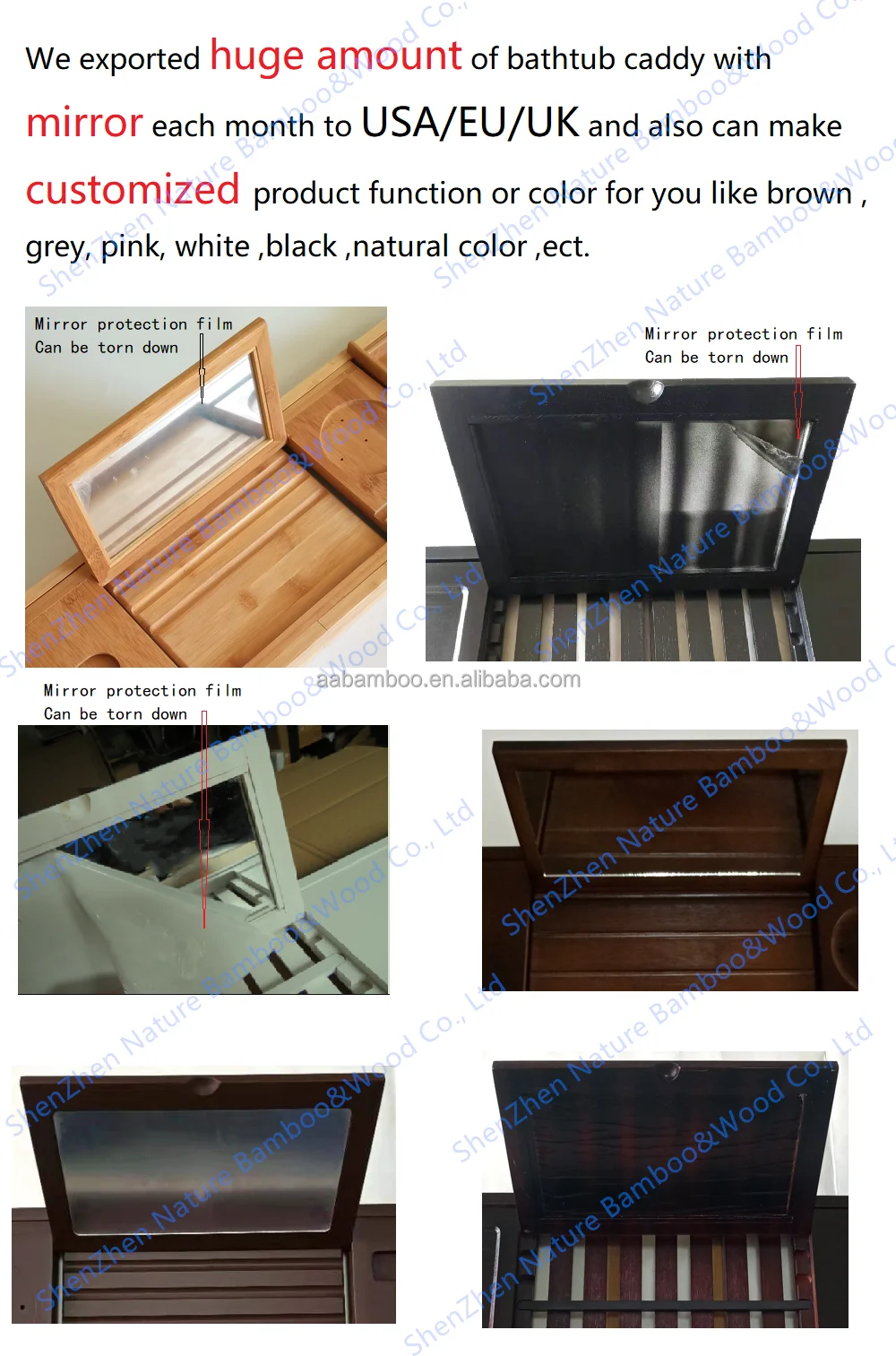 We exported huge amount of bathtub caddy with mirror each month to USA/EU/UK and also can make customized product function or color for you like brown , grey, pink, white ,black ,natural color ,ect.

Mirror protection film
Can be torn down

Mirror protection film
Can be torn down

aabamboo.en.alibaba.com

Mirror protection film
Can be torn down

ShenZhen Nature Bamboo&Wood Co., Ltd