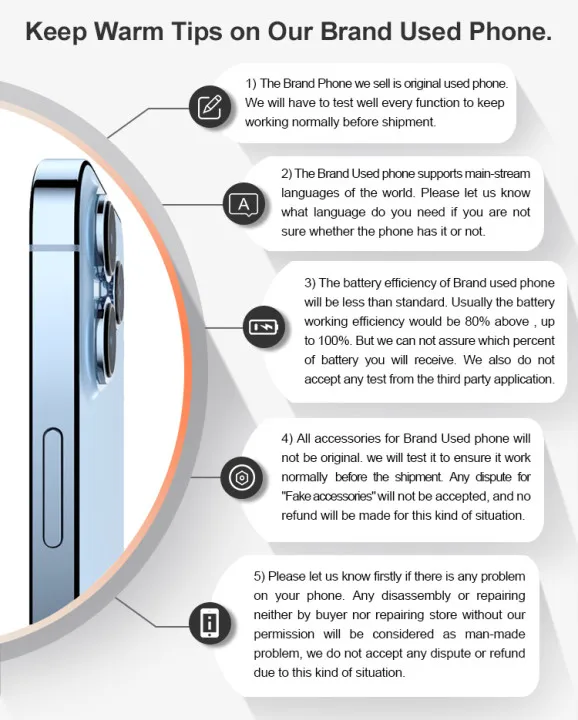 Keep Warm Tips on Our Brand Used Phone.

1) The Brand Phone we sell is original used phone. We will have to test well every function to keep working normally before shipment.

A

2) The Brand Used phone supports main-stream languages of the world. Please let us know what language do you need if you are not sure whether the phone has it or not.

3) The battery efficiency of Brand used phone will be less than standard. Usually the battery working efficiency would be 80% above , up to 100%. But we can not assure which percent of battery you will receive. We also do not accept any test from the third party application.

4) All accessories for Brand Used phone will not be original. we will test it to ensure it work normally before the shipment. Any dispute for "Fake accessories" will not be accepted, and no refund will be made for this kind of situation.

5) Please let us know firstly if there is any problem on your phone. Any disassembly or repairing neither by buyer nor repairing store without our permission will be considered as man-made problem, we do not accept any dispute or refund due to this kind of situation.