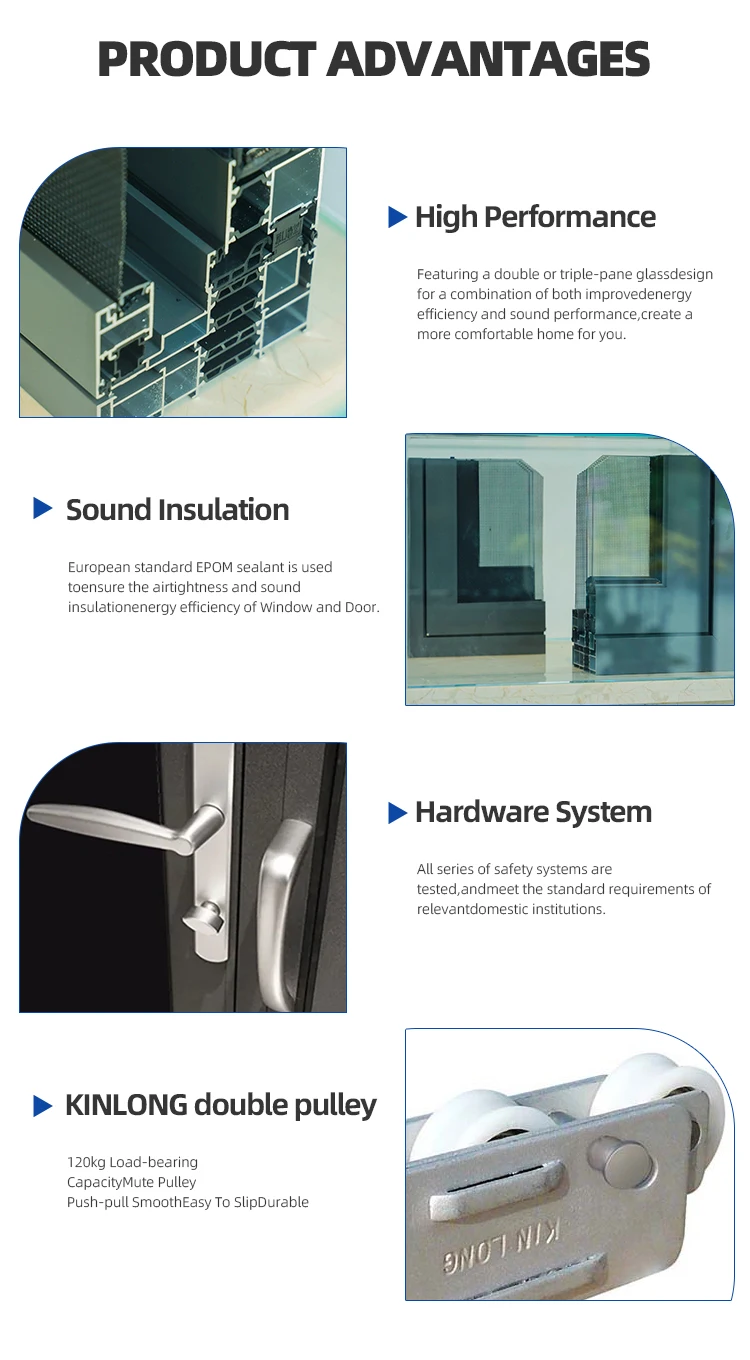 PRODUCT ADVANTAGES

High Performance

Featuring a double or triple-pane glassdesign for a combination of both improvedenergy efficiency and sound performance,create a more comfortable home for you.

Sound Insulation

European standard EPOM sealant is used toensure the airtightness and sound insulationenergy efficiency of Window and Door.

Hardware System

All series of safety systems are tested,andmeet the standard requirements of relevantdomestic institutions.

KINLONG double pulley

120kg Load-bearing
CapacityMute Pulley
Push-pull SmoothEasy To SlipDurable

KIN LONG