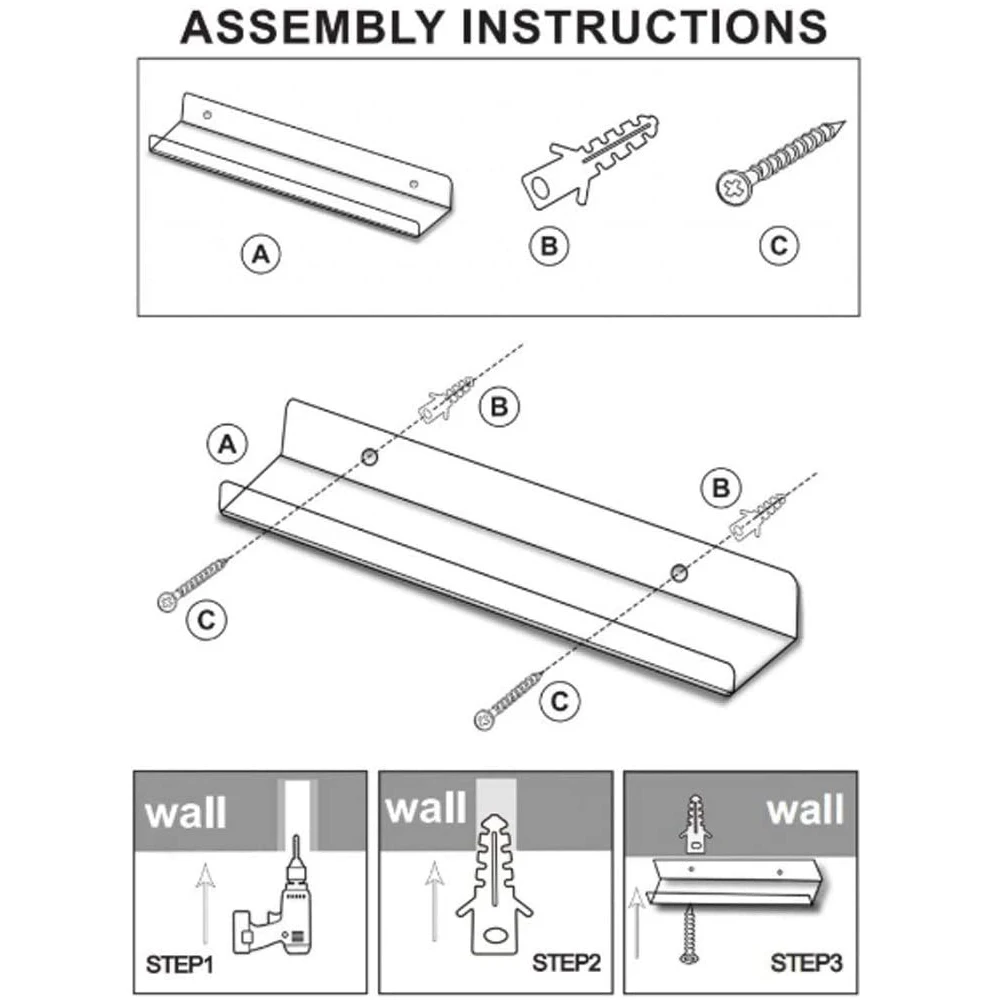 ASSEMBLY INSTRUCTIONS

A

B

C

A

B

B

C

C

wall

STEP1

wall

STEP2

wall

STEP3