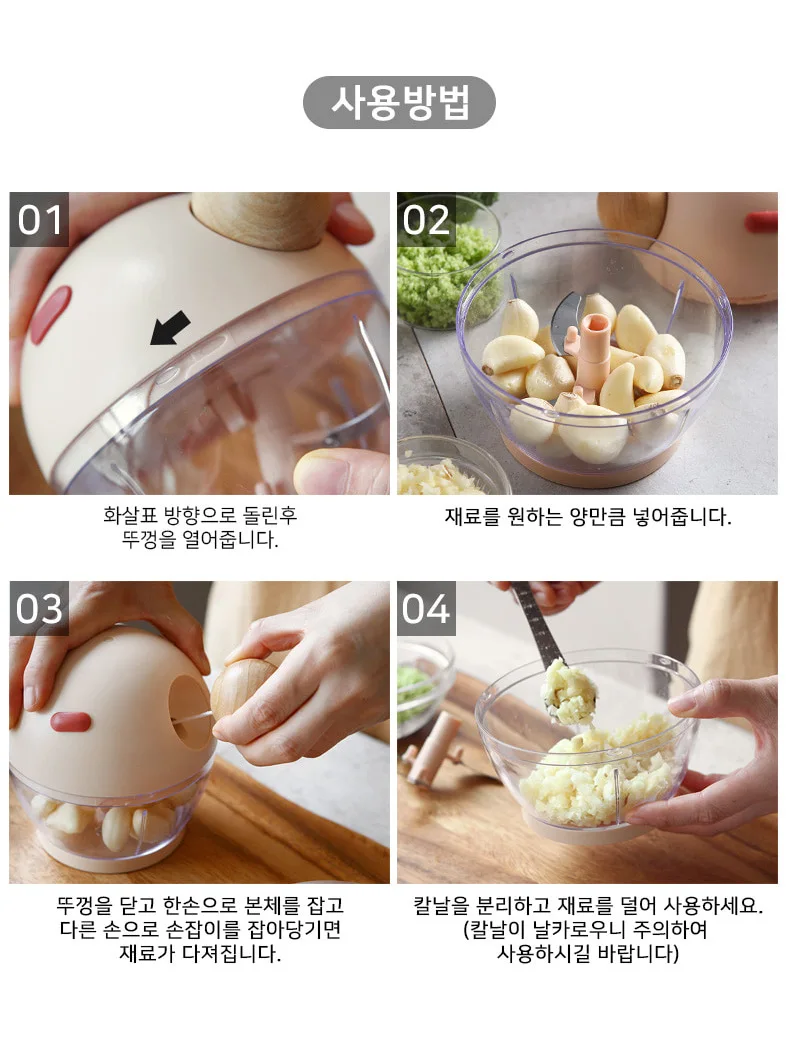 사용방법

01

화살표 방향으로 돌린후
뚜껑을 열어줍니다.

02

재료를 원하는 양만큼 넣어줍니다.

03

뚜껑을 닫고 한손으로 본체를 잡고
다른 손으로 손잡이를 잡아당기면
재료가 다져집니다.

04

칼날을 분리하고 재료를 덜어 사용하세요.
(칼날이 날카로우니 주의하여
사용하시길 바랍니다)