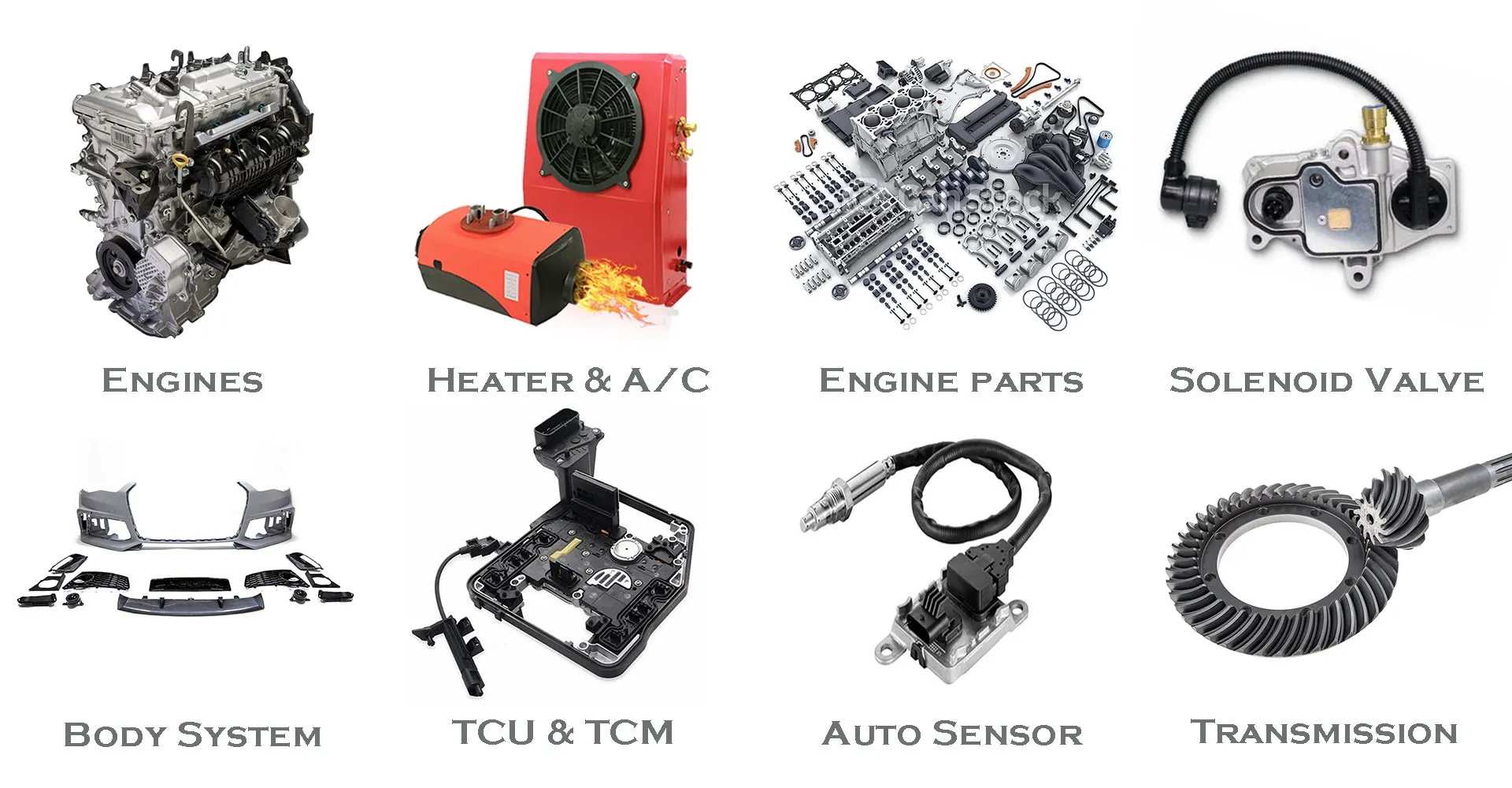 ENGINES
HEATER & A/C
ENGINE PARTS
SOLENOID VALVE

BODY SYSTEM
TCU & TCM
AUTO SENSOR
TRANSMISSION