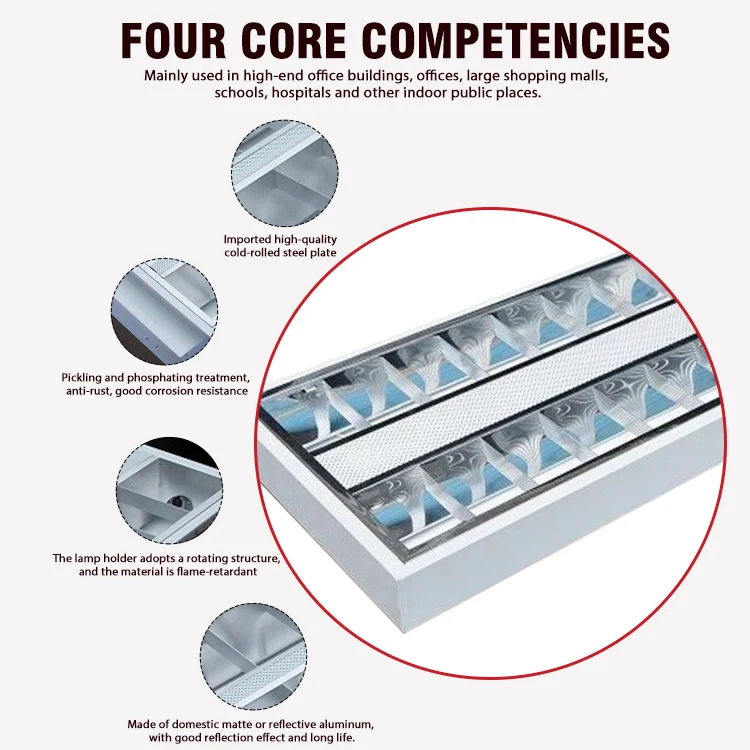 FOUR CORE COMPETENCIES

Mainly used in high-end office buildings, offices, large shopping malls, schools, hospitals and other indoor public places.

Imported high-quality cold-rolled steel plate

Pickling and phosphating treatment, anti-rust, good corrosion resistance

The lamp holder adopts a rotating structure, and the material is flame-retardant

Made of domestic matte or reflective aluminum, with good reflection effect and long life.