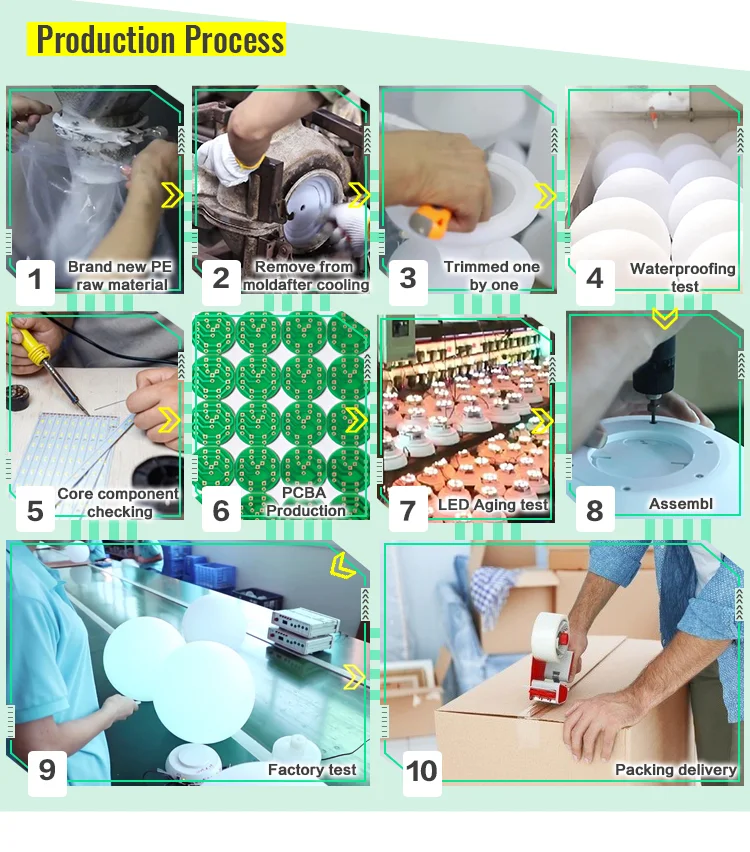 Production Process

1 Brand new PE raw material

2 Remove from moldafter cooling

3 Trimmed one by one

4 Waterproofing test

5 Core component checking

6 PCBA Production

7 LED Aging test

8 Assembl

9 Factory test

10 Packing delivery