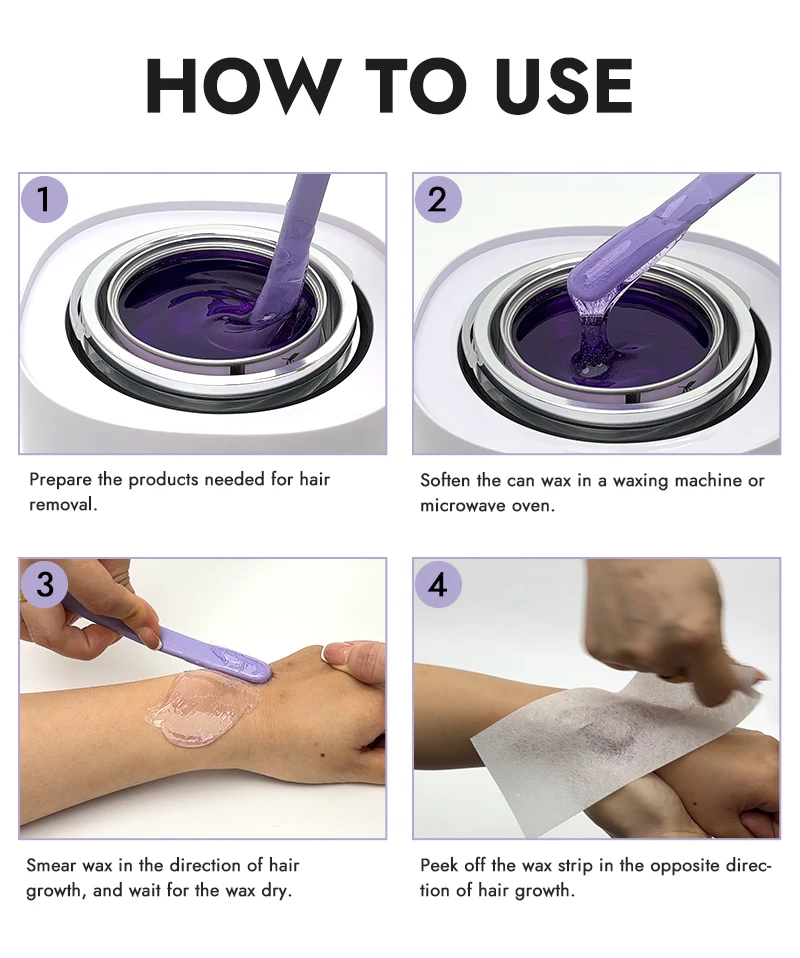 HOW TO USE

1

Prepare the products needed for hair removal.

2

Soften the can wax in a waxing machine or microwave oven.

3

Smear wax in the direction of hair growth, and wait for the wax dry.

4

Peek off the wax strip in the opposite direction of hair growth.