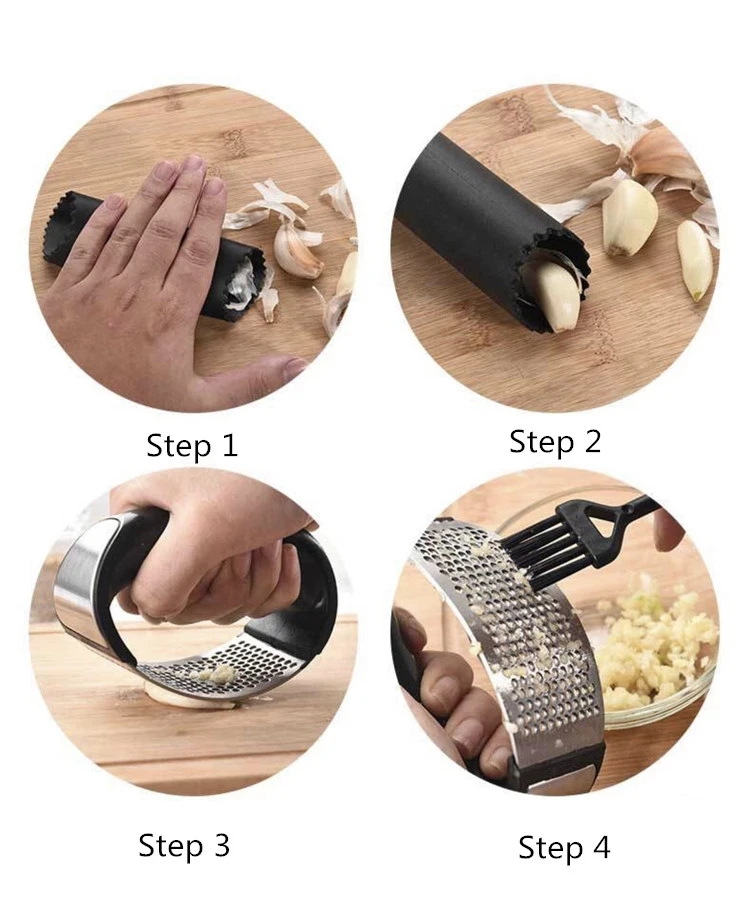 Step 1

Step 2

Step 3

Step 4