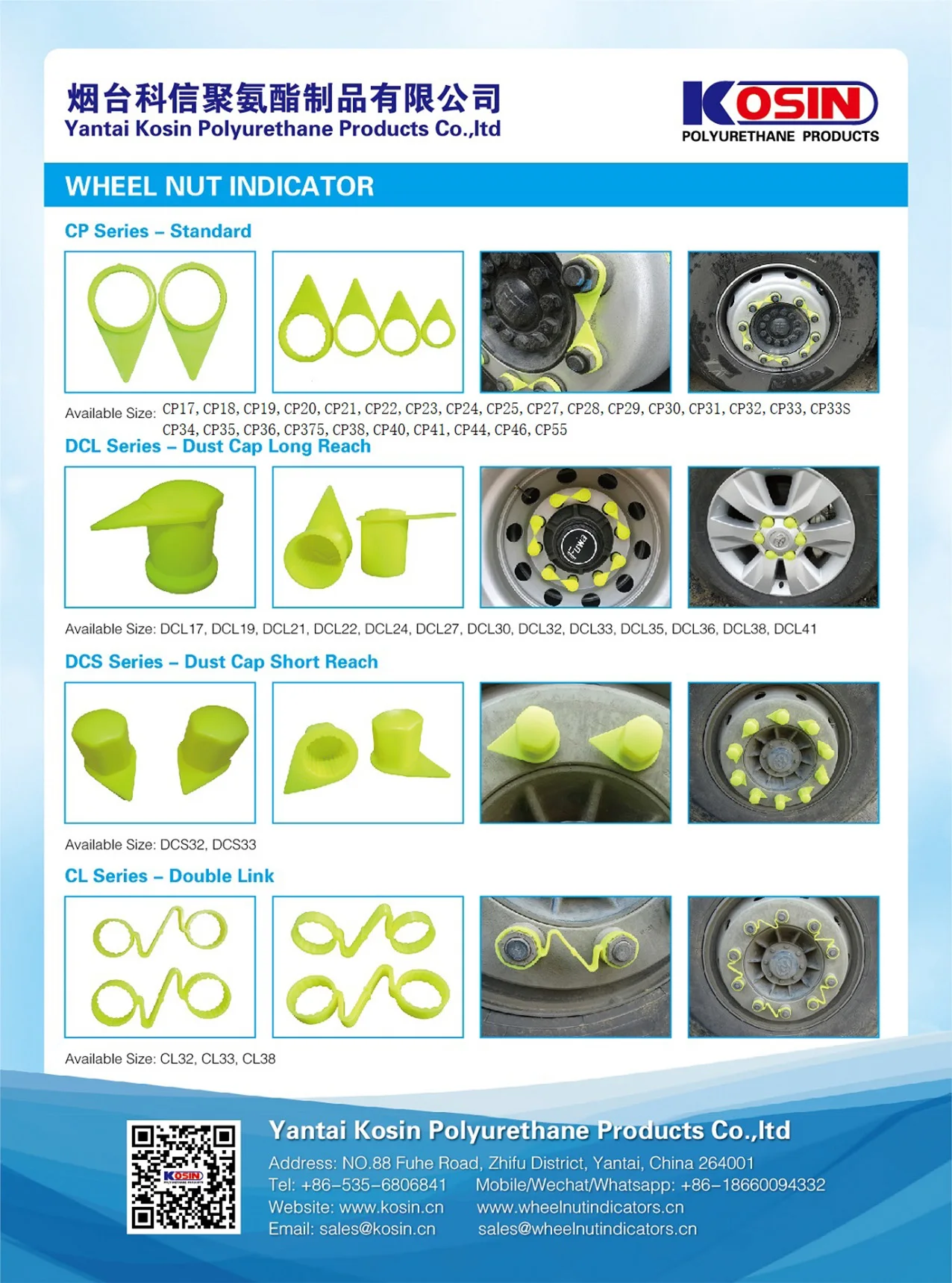 烟台科信聚氨酯制品有限公司
Yantai Kosin Polyurethane Products Co.,ltd

KOSIN
POLYURETHANE PRODUCTS

WHEEL NUT INDICATOR

CP Series – Standard

Available Size: CP17, CP18, CP19, CP20, CP21, CP22, CP23, CP24, CP25, CP27, CP28, CP29, CP30, CP31, CP32, CP33, CP33S CP34, CP35, CP36, CP375, CP38, CP40, CP41, CP44, CP46, CP55

DCL Series – Dust Cap Long Reach

Available Size: DCL17, DCL19, DCL21, DCL22, DCL24, DCL27, DCL30, DCL32, DCL33, DCL35, DCL36, DCL38, DCL41

DCS Series – Dust Cap Short Reach

Available Size: DCS32, DCS33

CL Series – Double Link

Available Size: CL32, CL33, CL38

KOSIN

Yantai Kosin Polyurethane Products Co.,ltd
Address: NO.88 Fuhe Road, Zhifu District, Yantai, China 264001
Tel: +86–535–6806841
Mobile/Wechat/Whatsapp: +86–18660094332
Website: www.kosin.cn
www.wheelnutindicators.cn
Email: sales@kosin.cn
sales@wheelnutindicators.cn