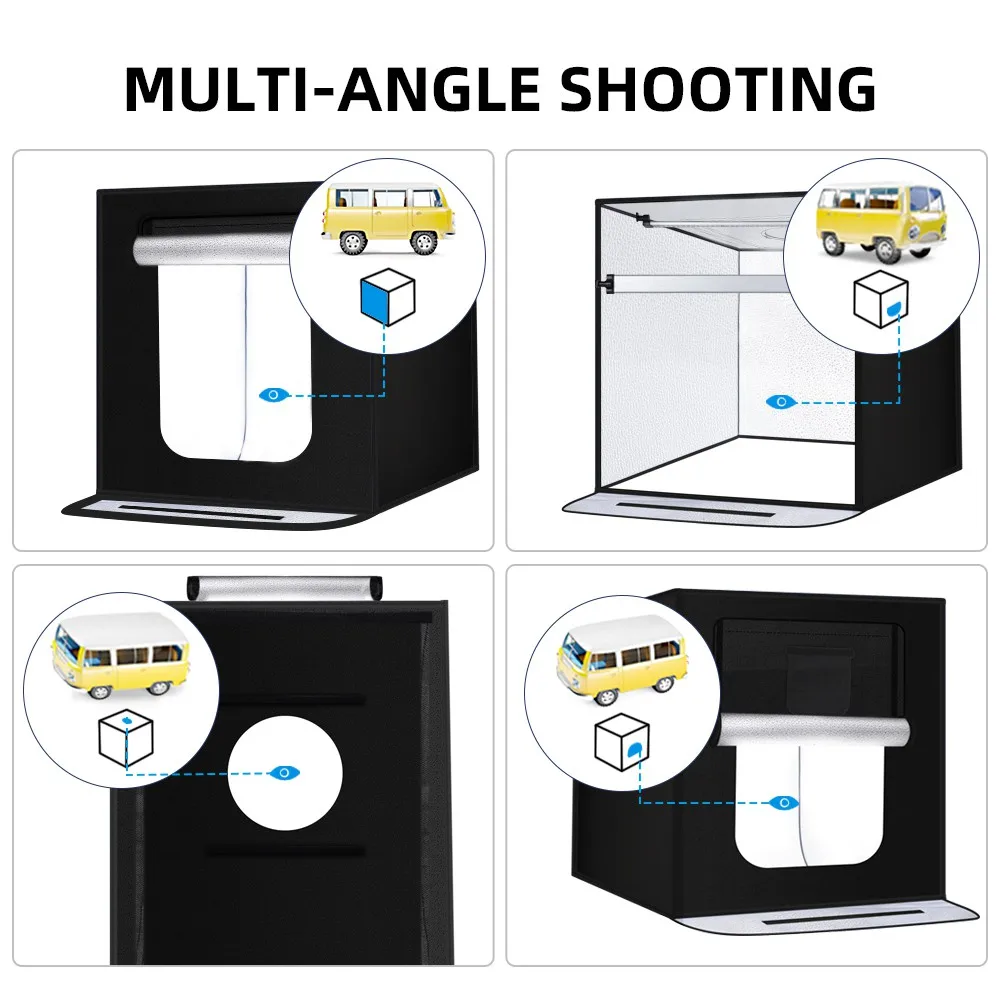 MULTI-ANGLE SHOOTING