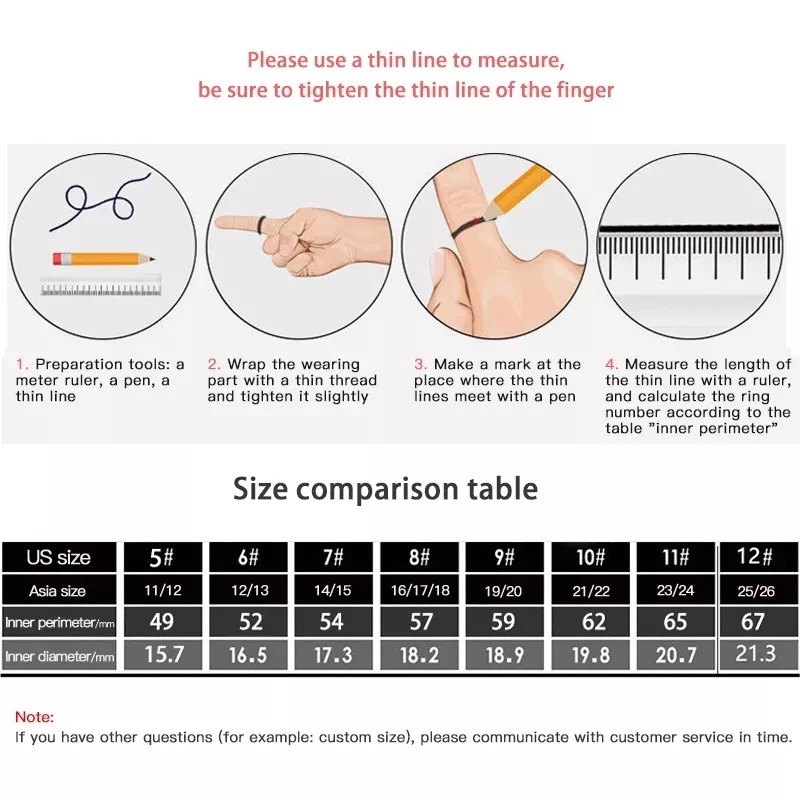 Please use a thin line to measure,
be sure to tighten the thin line of the finger

1. Preparation tools: a meter ruler, a pen, a thin line

2. Wrap the wearing part with a thin thread and tighten it slightly

3. Make a mark at the place where the thin lines meet with a pen

4. Measure the length of the thin line with a ruler, and calculate the ring number according to the table "inner perimeter"

Size comparison table

| US size | 5# | 6# | 7# | 8# | 9# | 10# | 11# | 12# |
|---|---|---|---|---|---|---|---|---|
| Asia size | 11/12 | 12/13 | 14/15 | 16/17/18 | 19/20 | 21/22 | 23/24 | 25/26 |
| Inner perimeter/mm | 49 | 52 | 54 | 57 | 59 | 62 | 65 | 67 |
| Inner diameter/mm | 15.7 | 16.5 | 17.3 | 18.2 | 18.9 | 19.8 | 20.7 | 21.3 |

Note:
If you have other questions (for example: custom size), please communicate with customer service in time.