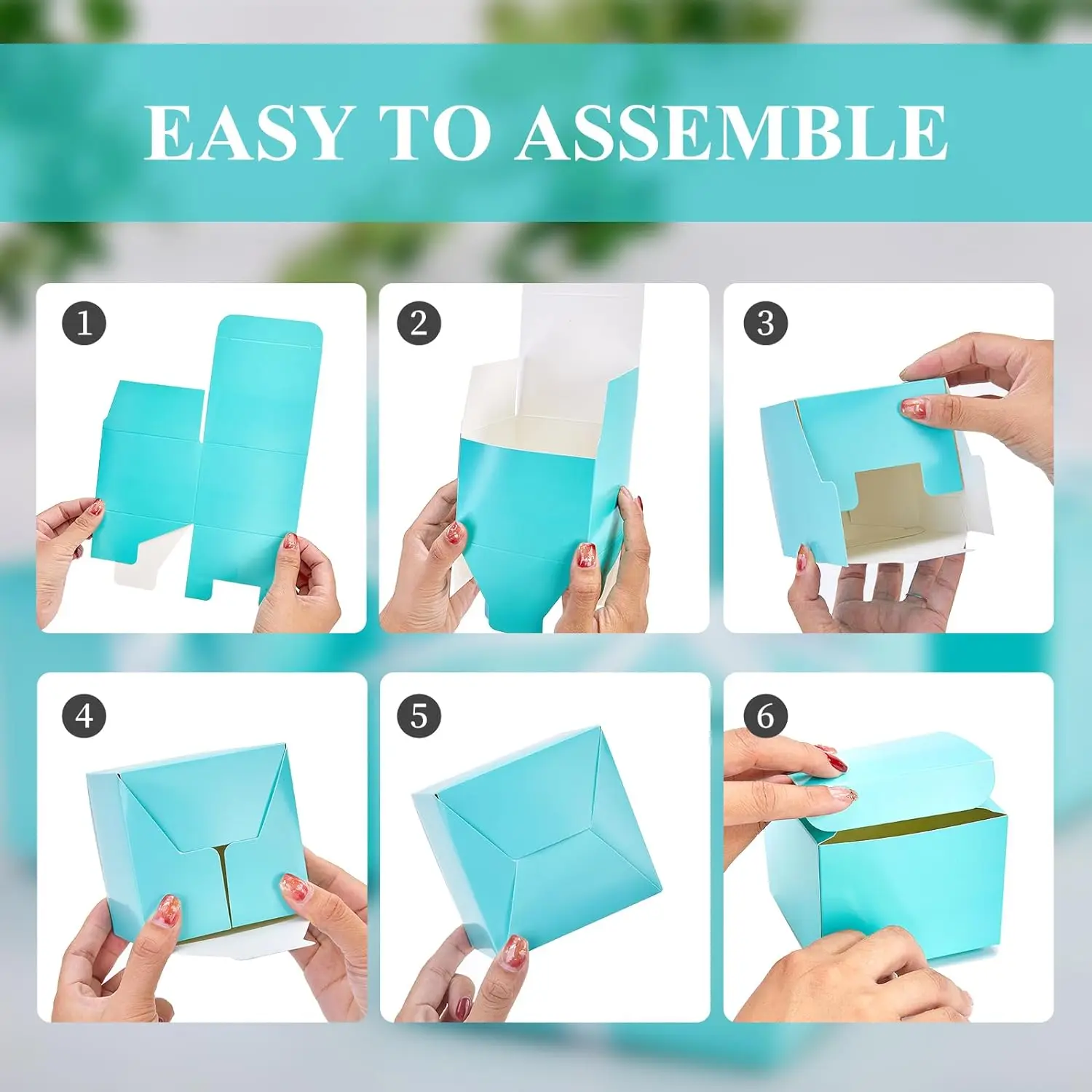 EASY TO ASSEMBLE

1

2

3

4

5

6