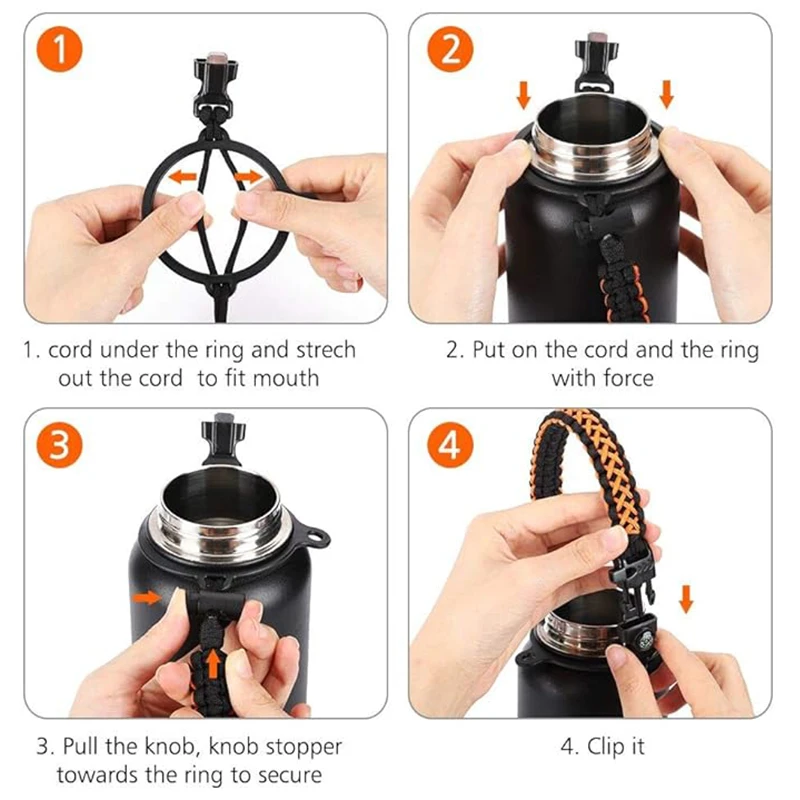 1

1. cord under the ring and strech out the cord to fit mouth

2

2. Put on the cord and the ring with force

3

3. Pull the knob, knob stopper towards the ring to secure

4

4. Clip it