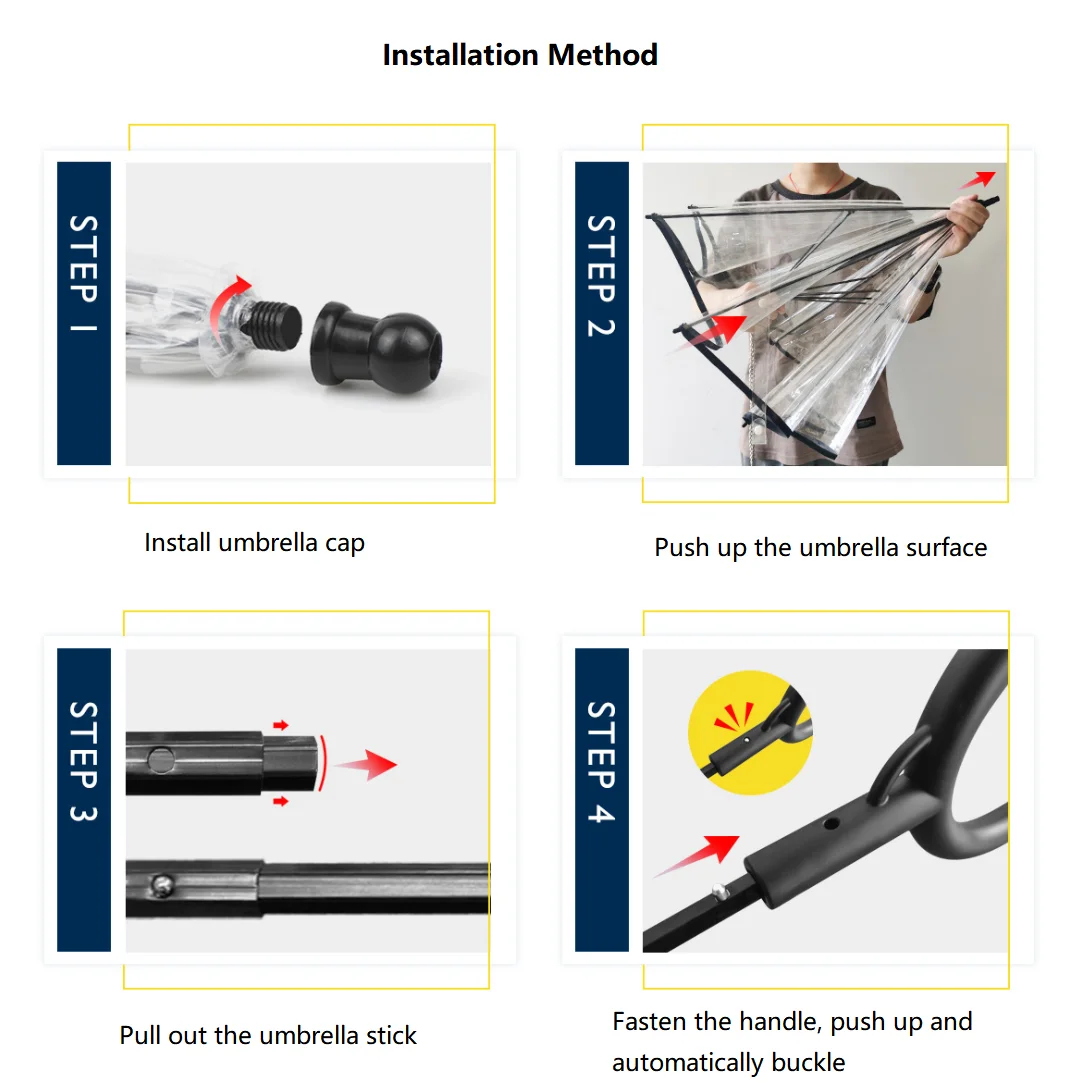 Installation Method

STEP 1

Install umbrella cap

STEP 2

Push up the umbrella surface

STEP 3

Pull out the umbrella stick

STEP 4

Fasten the handle, push up and automatically buckle