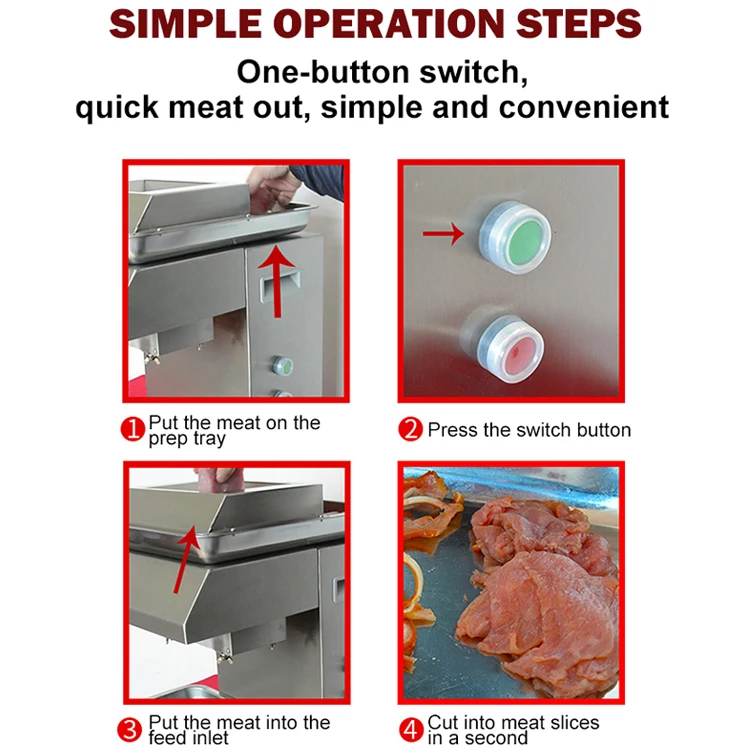 SIMPLE OPERATION STEPS

One-button switch, quick meat out, simple and convenient

1 Put the meat on the prep tray

2 Press the switch button

3 Put the meat into the feed inlet

4 Cut into meat slices in a second