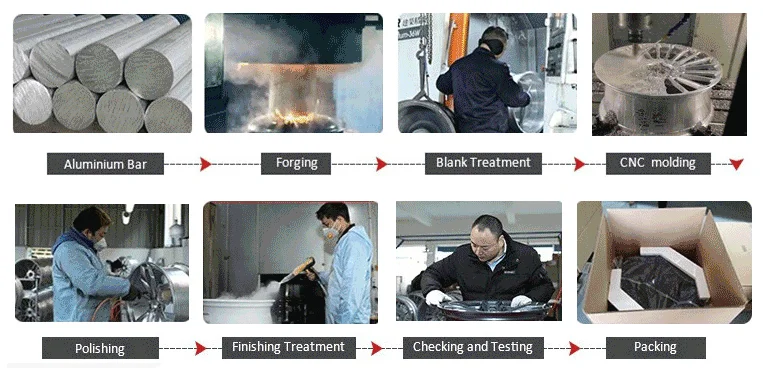 Aluminium Bar

Forging

Blank Treatment

CNC molding

Polishing

Finishing Treatment

Checking and Testing

Packing