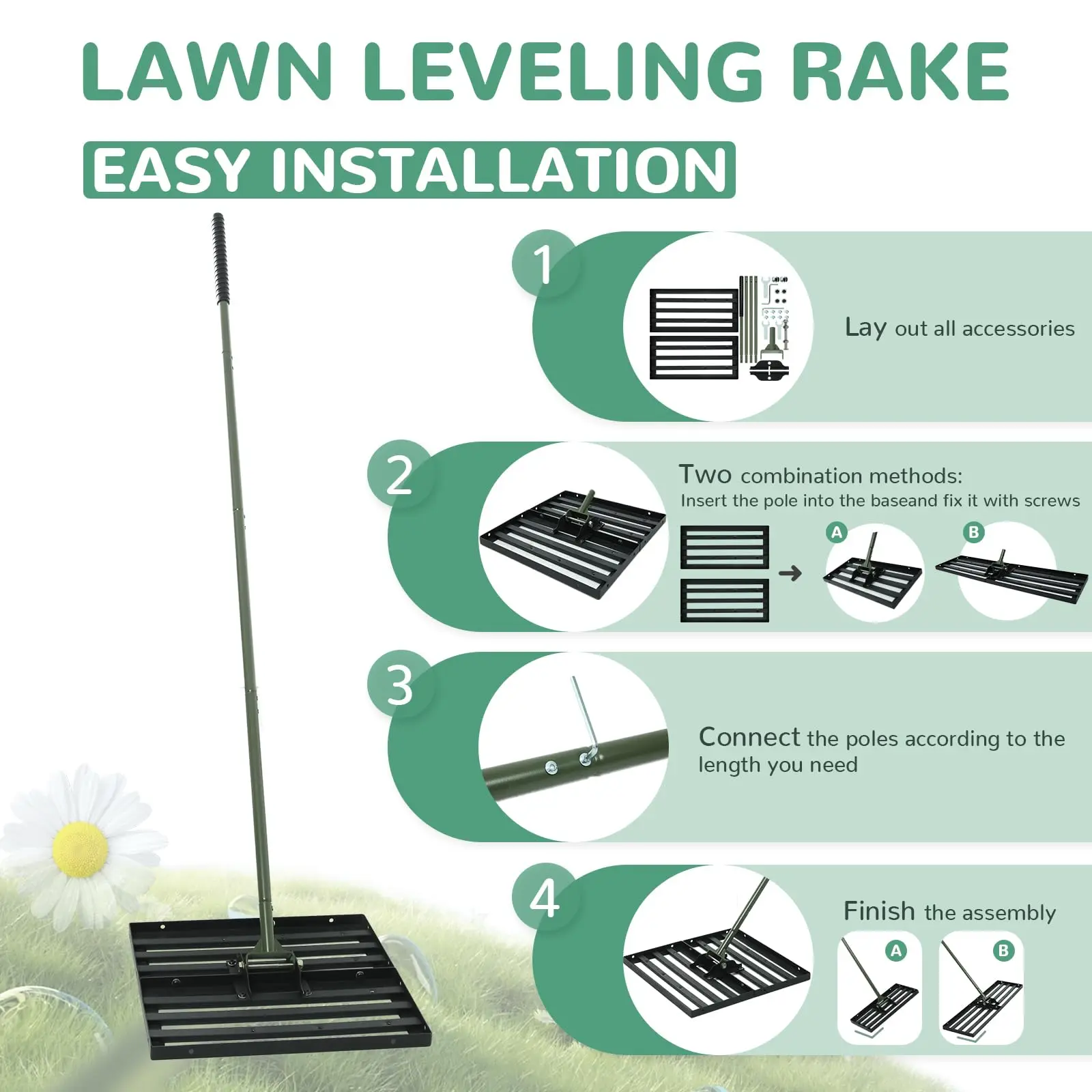 LAWN LEVELING RAKE

EASY INSTALLATION

1

Lay out all accessories

2

Two combination methods:
Insert the pole into the baseand fix it with screws

A

B

3

Connect the poles according to the length you need

4

Finish the assembly

A

B