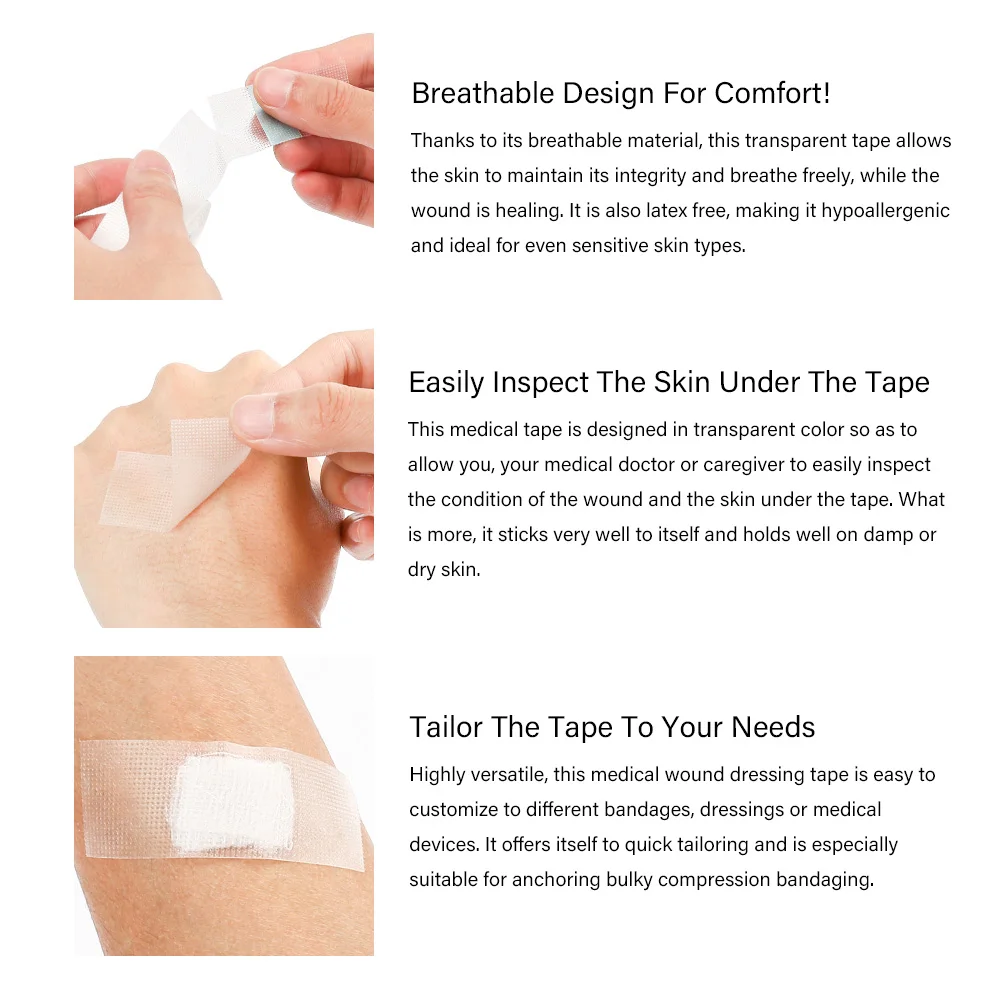 Breathable Design For Comfort!

Thanks to its breathable material, this transparent tape allows the skin to maintain its integrity and breathe freely, while the wound is healing. It is also latex free, making it hypoallergenic and ideal for even sensitive skin types.

Easily Inspect The Skin Under The Tape

This medical tape is designed in transparent color so as to allow you, your medical doctor or caregiver to easily inspect the condition of the wound and the skin under the tape. What is more, it sticks very well to itself and holds well on damp or dry skin.

Tailor The Tape To Your Needs

Highly versatile, this medical wound dressing tape is easy to customize to different bandages, dressings or medical devices. It offers itself to quick tailoring and is especially suitable for anchoring bulky compression bandaging.