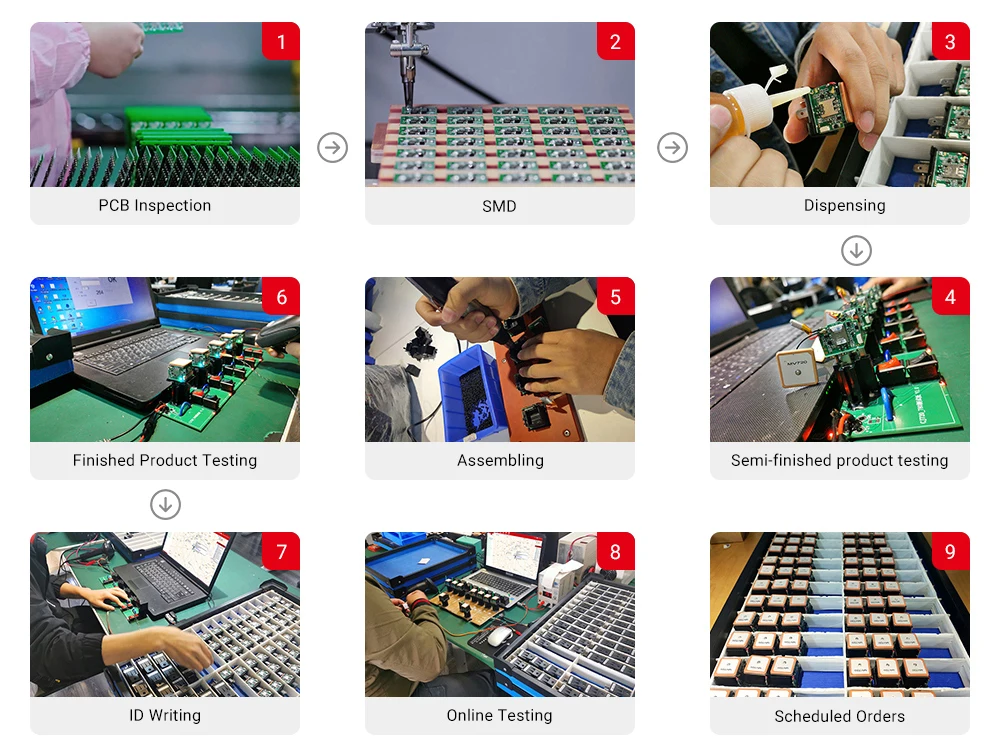 1
PCB Inspection

2
SMD

3
Dispensing

6
Finished Product Testing

5
Assembling

4
Semi-finished product testing

7
ID Writing

8
Online Testing

9
Scheduled Orders