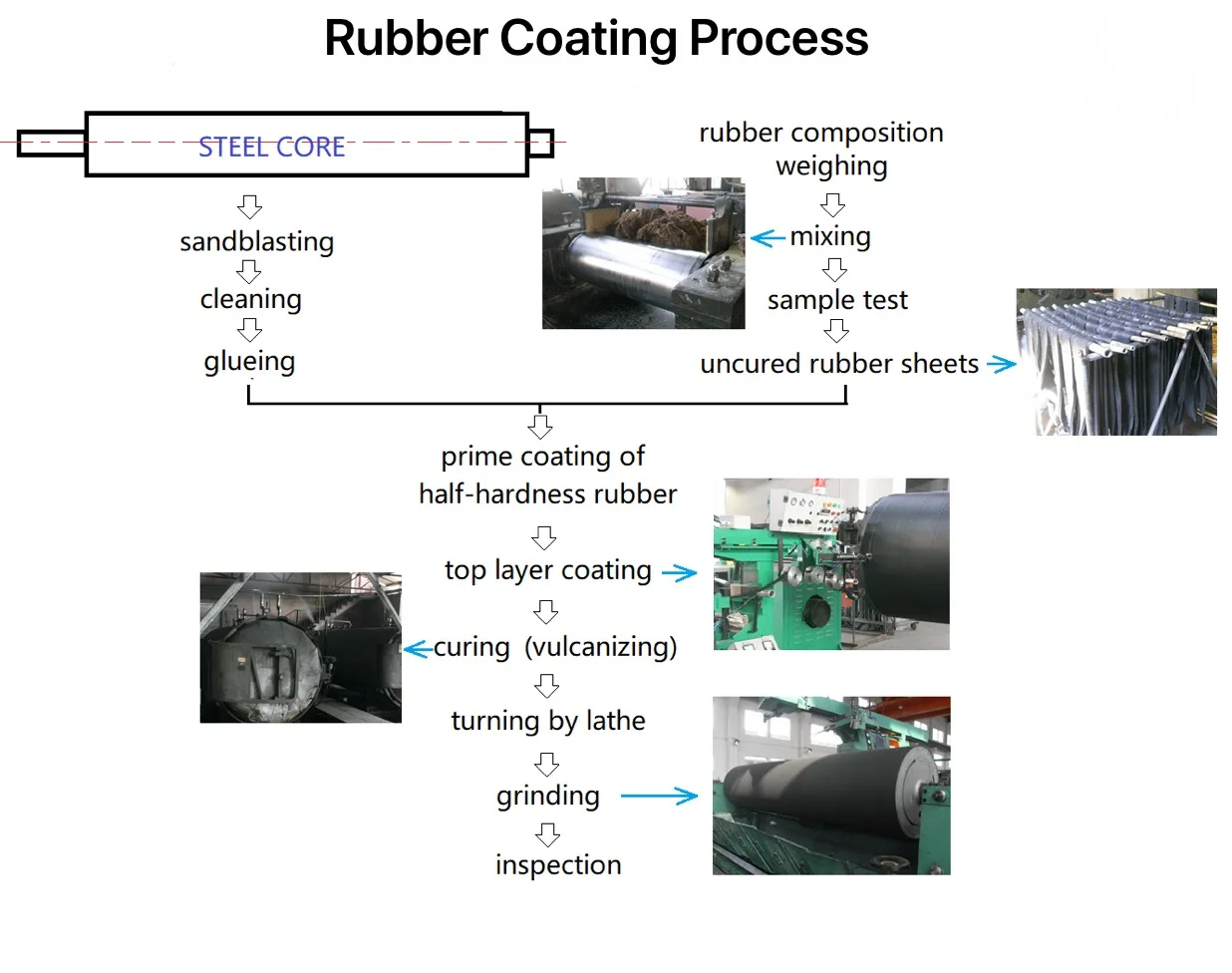 Rubber Coating Process

STEEL CORE

sandblasting

cleaning

glueing

rubber composition weighing

mixing

sample test

uncured rubber sheets

prime coating of half-hardness rubber

top layer coating

curing (vulcanizing)

turning by lathe

grinding

inspection