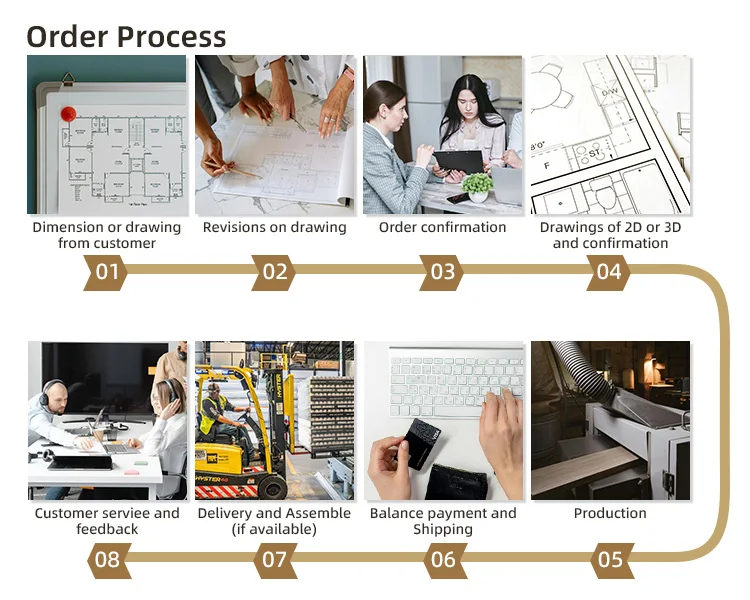 Order Process

Dimension or drawing from customer

Revisions on drawing

Order confirmation

Drawings of 2D or 3D and confirmation

01

02

03

04

Customer serviee and feedback

Delivery and Assemble (if available)

Balance payment and Shipping

Production

08

07

06

05