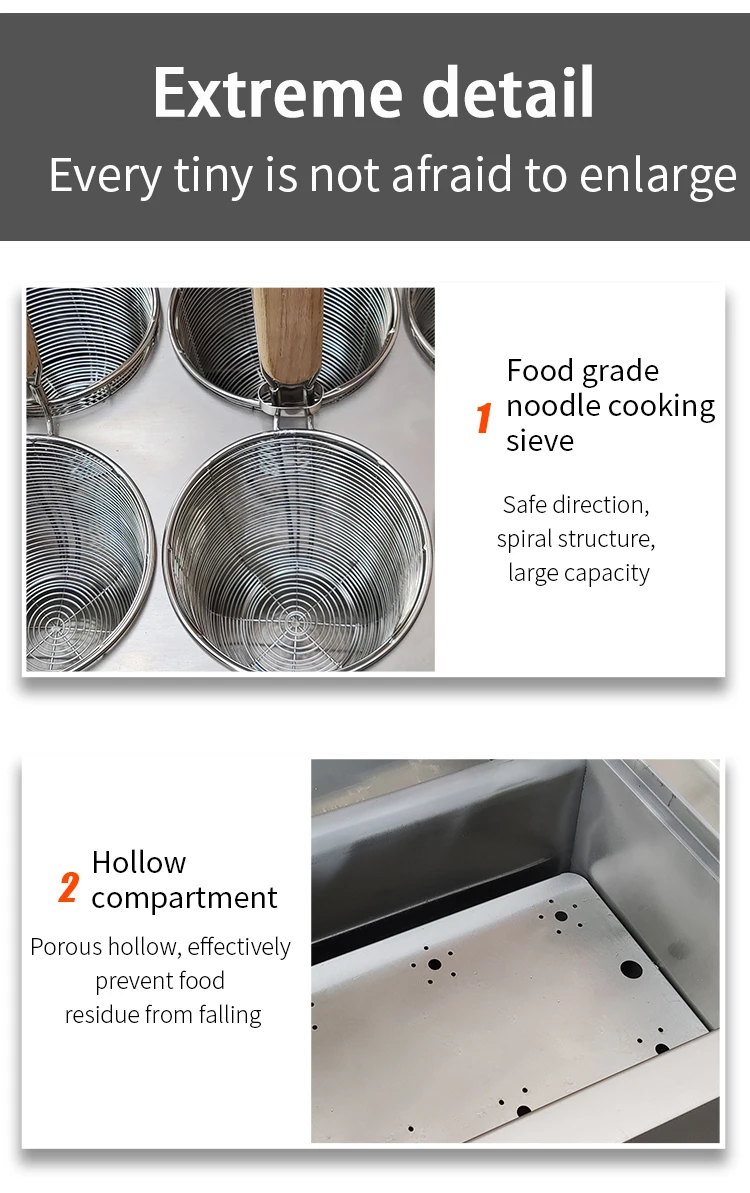 Extreme detail
Every tiny is not afraid to enlarge

1 Food grade noodle cooking sieve

Safe direction, spiral structure, large capacity

2 Hollow compartment

Porous hollow, effectively prevent food residue from falling