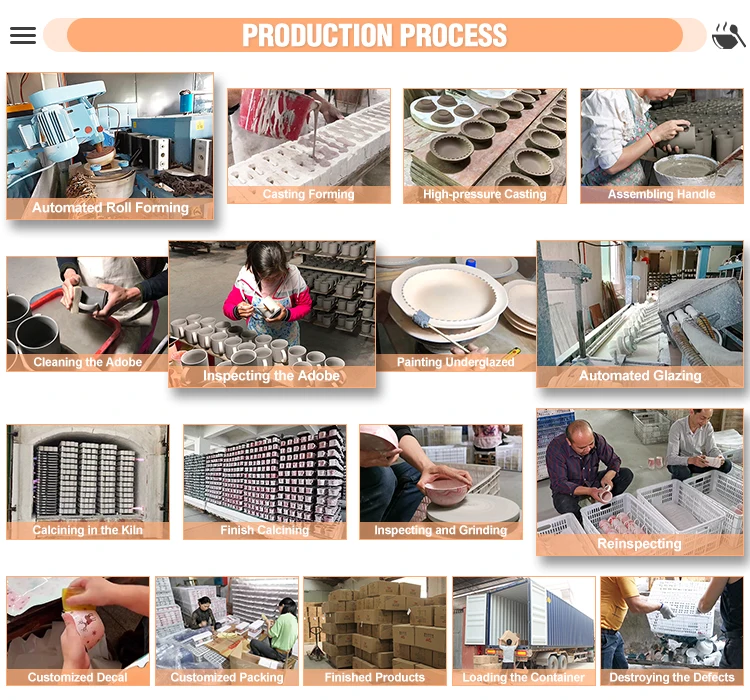 PRODUCTION PROCESS

Automated Roll Forming

Casting Forming

High-pressure Casting

Assembling Handle

Cleaning the Adobe

Inspecting the Adobe

Painting Underglazed

Automated Glazing

Calcining in the Kiln

Finish Calcining

Inspecting and Grinding

Reinspecting

Customized Decal

Customized Packing

Finished Products

Loading the Container

Destroying the Defects