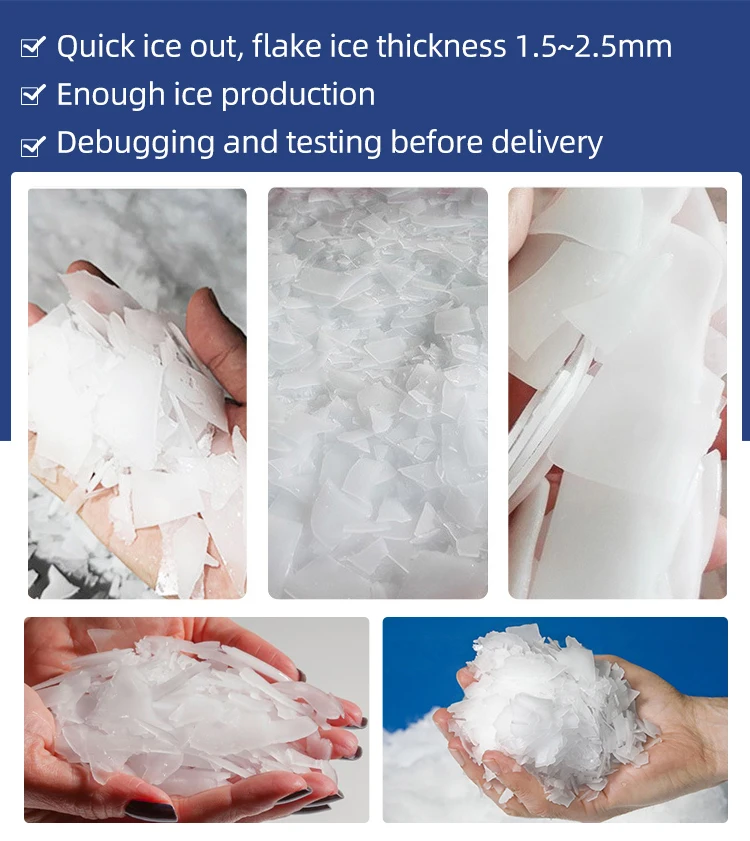 Quick ice out, flake ice thickness 1.5~2.5mm
Enough ice production
Debugging and testing before delivery