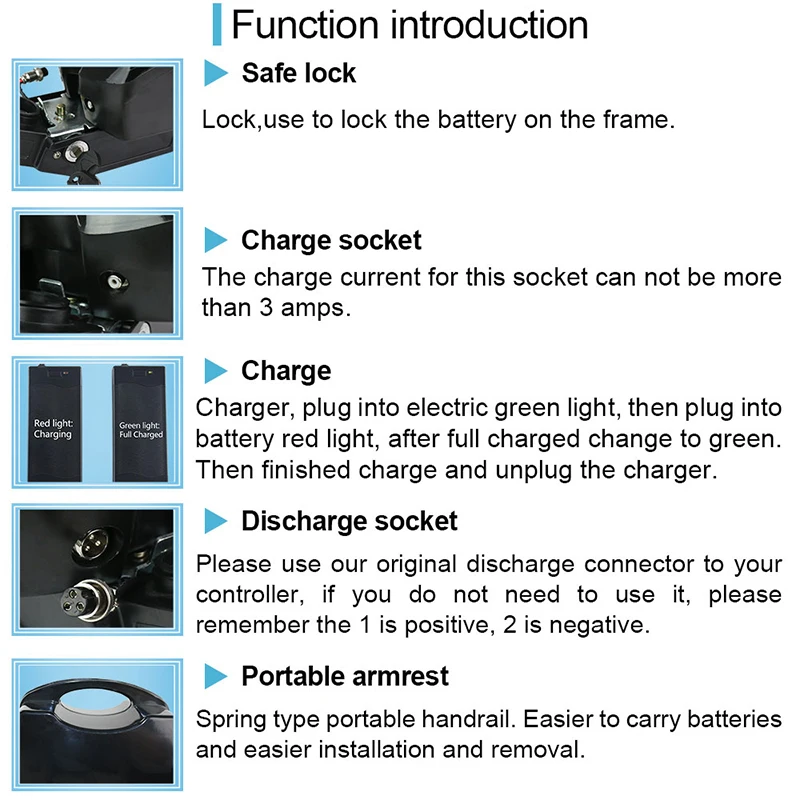 Function introduction

Safe lock

Lock,use to lock the battery on the frame.

Charge socket

The charge current for this socket can not be more than 3 amps.

Red light: Charging

Green light: Full Charged

Charge

Charger, plug into electric green light, then plug into battery red light, after full charged change to green. Then finished charge and unplug the charger.

Discharge socket

Please use our original discharge connector to your controller, if you do not need to use it, please remember the 1 is positive, 2 is negative.

Portable armrest

Spring type portable handrail. Easier to carry batteries and easier installation and removal.