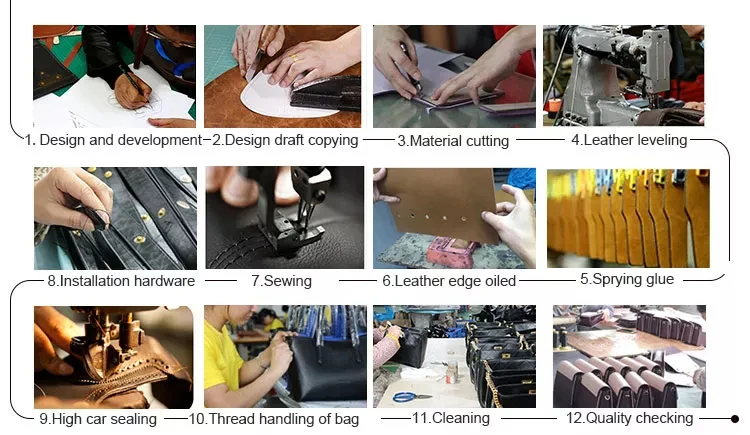 1. Design and development
2.Design draft copying
3.Material cutting
4.Leather leveling

8.Installation hardware
7.Sewing
6.Leather edge oiled
5.Sprying glue

9.High car sealing
10.Thread handling of bag
11.Cleaning
12.Quality checking