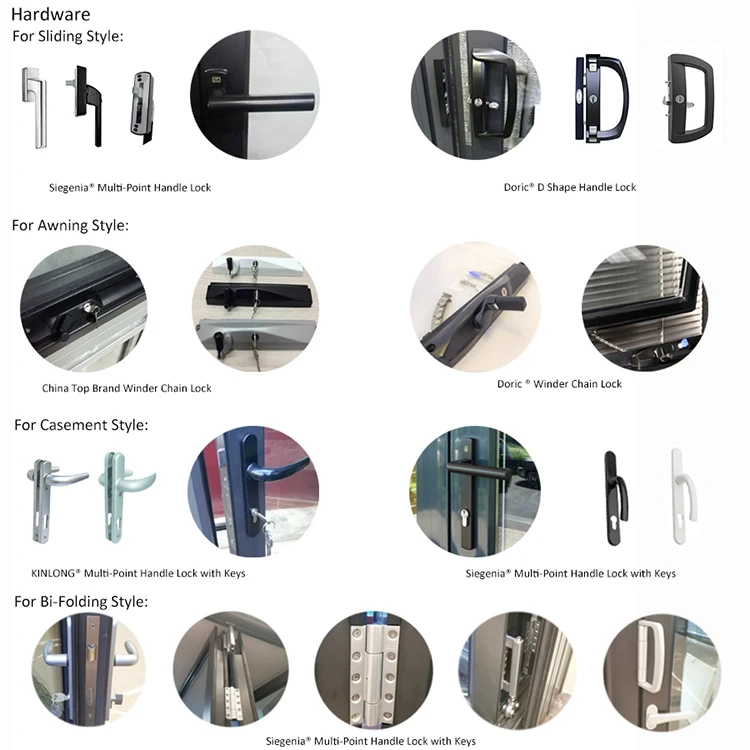 Hardware
For Sliding Style:

Siegenia® Multi-Point Handle Lock

Doric® D Shape Handle Lock

For Awning Style:

China Top Brand Winder Chain Lock

Doric ® Winder Chain Lock

For Casement Style:

KINLONG® Multi-Point Handle Lock with Keys

Siegenia® Multi-Point Handle Lock with Keys

For Bi-Folding Style:

Siegenia® Multi-Point Handle Lock with Keys