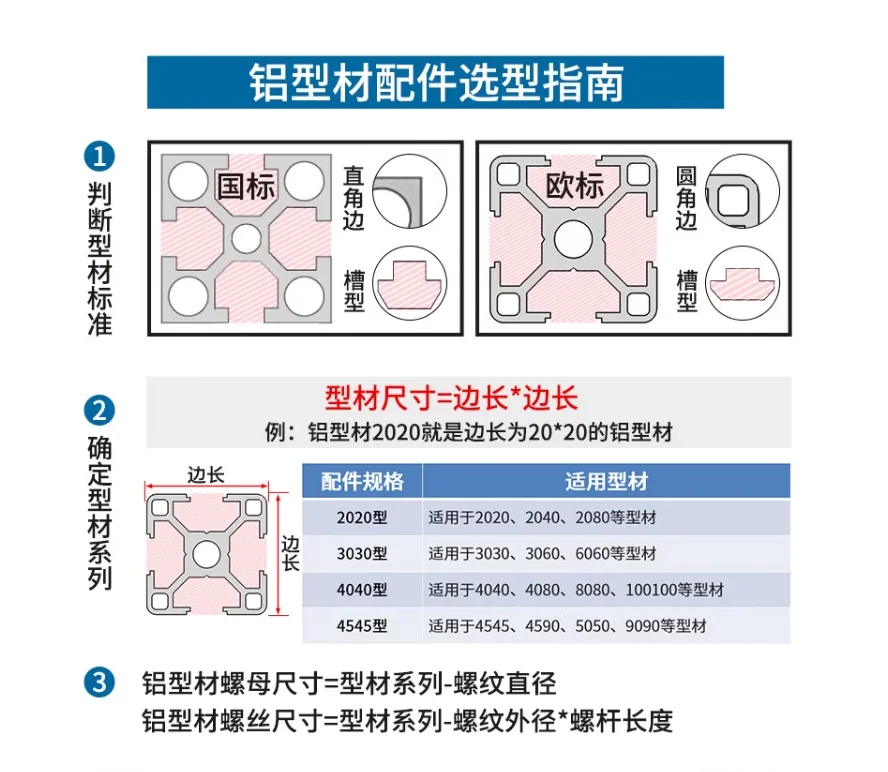 铝型材配件选型指南

1
判断型材标准

国标

直角边

槽型

欧标

圆角边

槽型

2
确定型材系列

型材尺寸=边长*边长
例：铝型材2020就是边长为20*20的铝型材

边长

边长

| 配件规格 | 适用型材 |
|---|---|
| 2020型 | 适用于2020、2040、2080等型材 |
| 3030型 | 适用于3030、3060、6060等型材 |
| 4040型 | 适用于4040、4080、8080、100100等型材 |
| 4545型 | 适用于4545、4590、5050、9090等型材 |

3
铝型材螺母尺寸=型材系列-螺纹直径
铝型材螺丝尺寸=型材系列-螺纹外径*螺杆长度