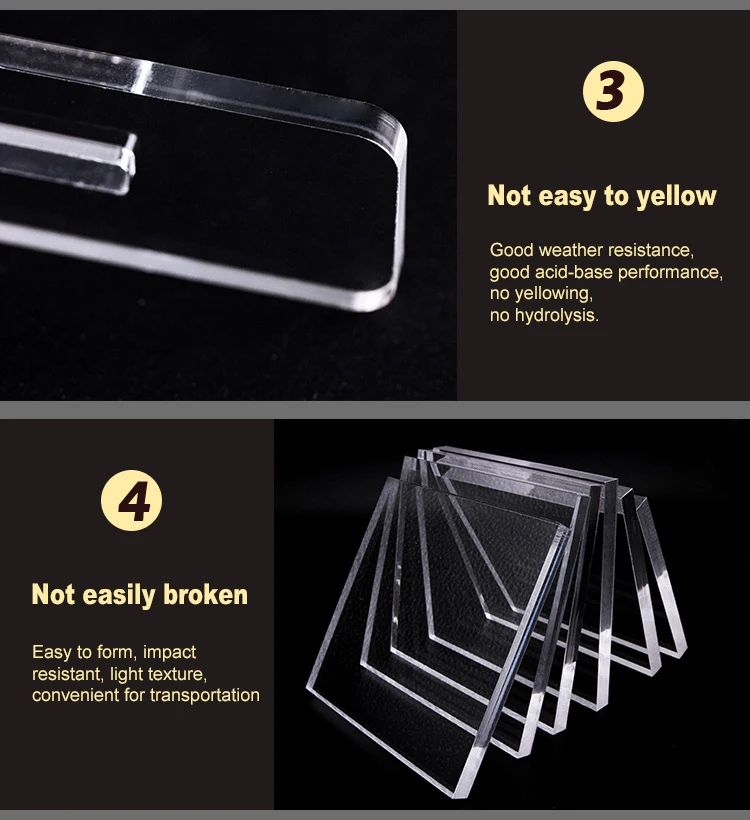 3

Not easy to yellow

Good weather resistance, good acid-base performance, no yellowing, no hydrolysis.

4

Not easily broken

Easy to form, impact resistant, light texture, convenient for transportation