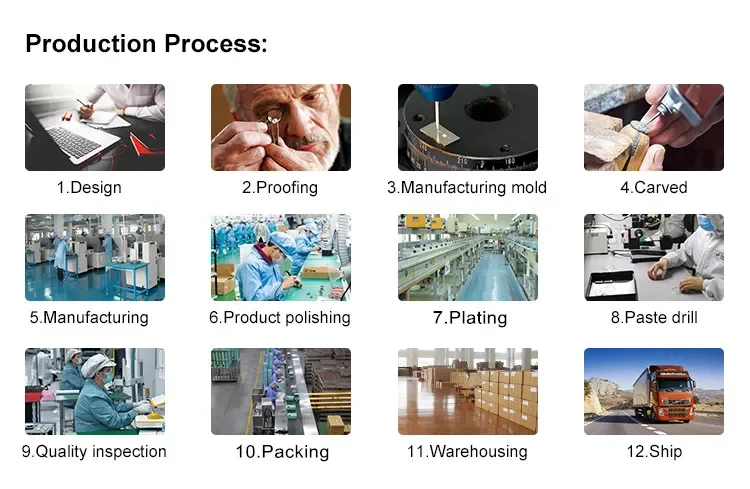 Production Process:

1.Design

2.Proofing

3.Manufacturing mold

4.Carved

5.Manufacturing

6.Product polishing

7.Plating

8.Paste drill

9.Quality inspection

10.Packing

11.Warehousing

12.Ship