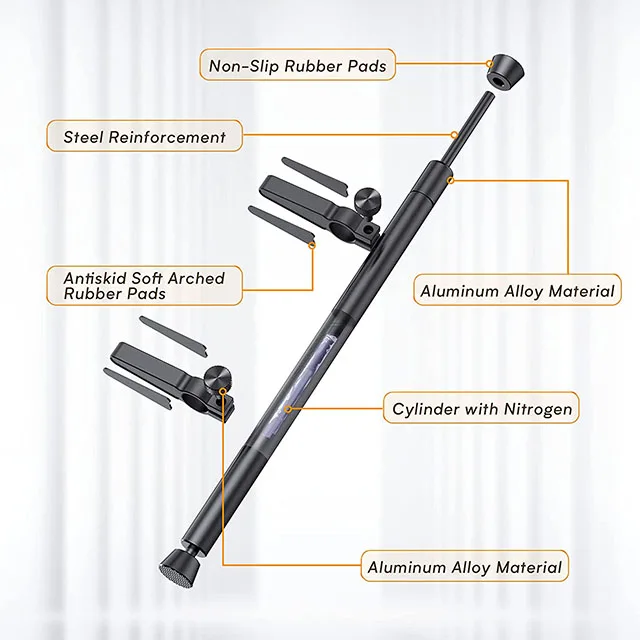 Non-Slip Rubber Pads

Steel Reinforcement

Antiskid Soft Arched Rubber Pads

Aluminum Alloy Material

Cylinder with Nitrogen

Aluminum Alloy Material