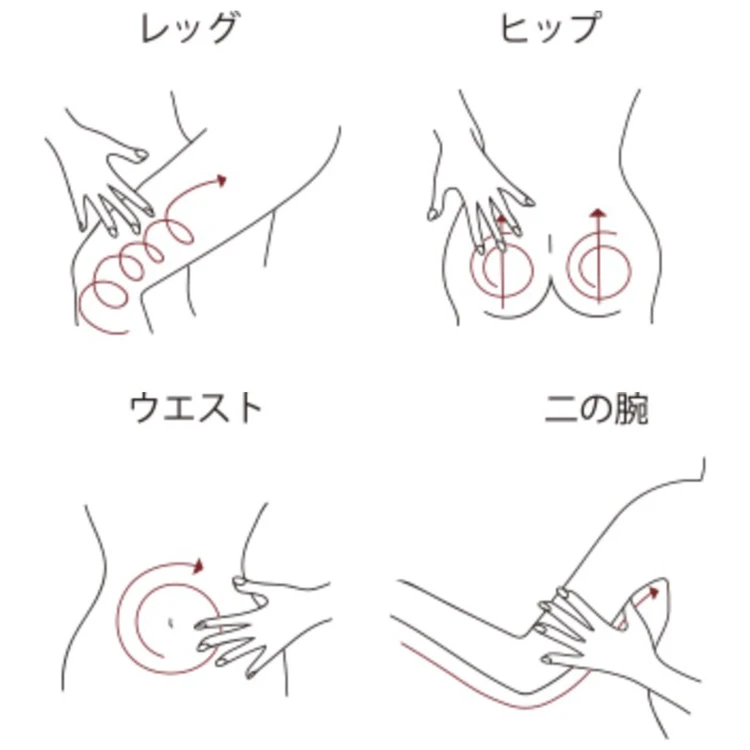 レッグ

ヒップ

ウエスト

二の腕