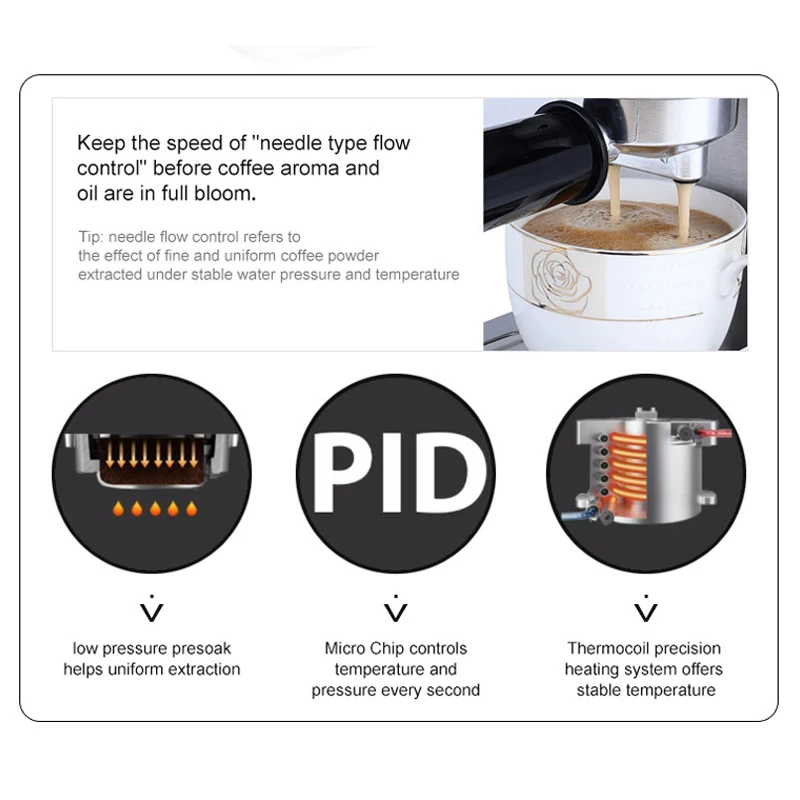 Keep the speed of "needle type flow control" before coffee aroma and oil are in full bloom.

Tip: needle flow control refers to the effect of fine and uniform coffee powder extracted under stable water pressure and temperature

PID

low pressure presoak helps uniform extraction

Micro Chip controls temperature and pressure every second

Thermocoil precision heating system offers stable temperature