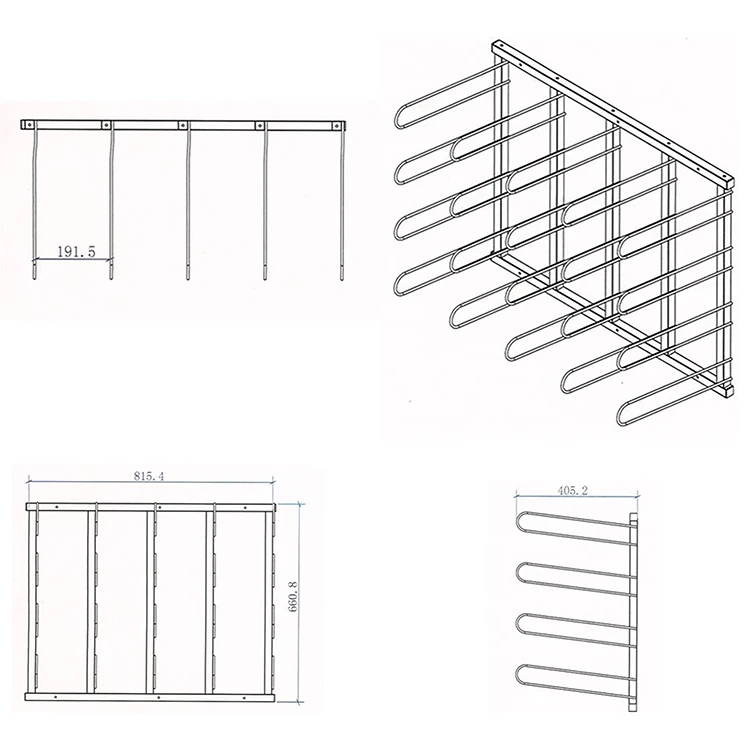 191.5

815.4

660.8

405.2