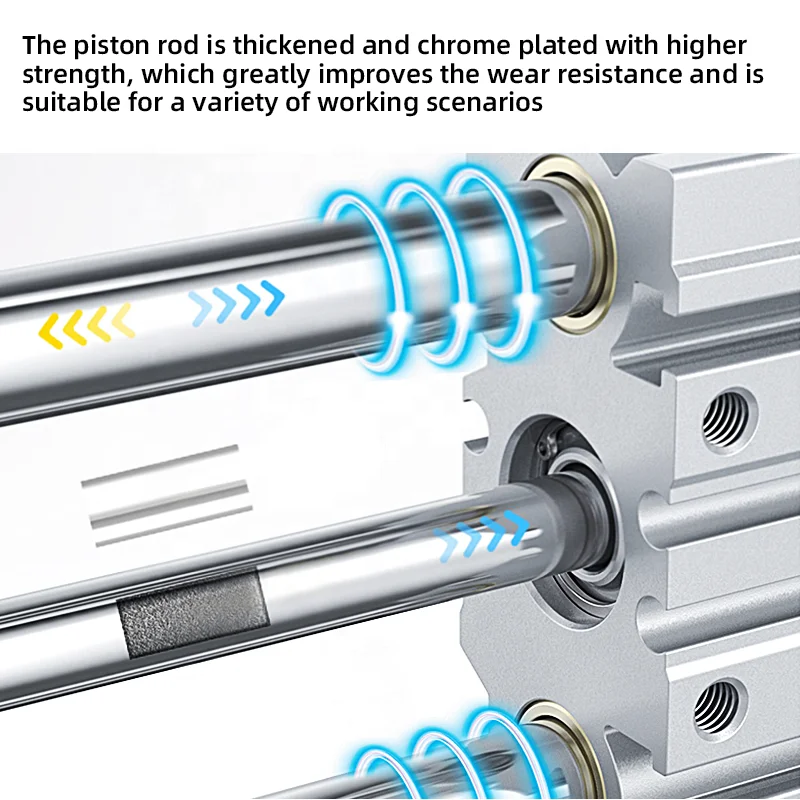 The piston rod is thickened and chrome plated with higher strength, which greatly improves the wear resistance and is suitable for a variety of working scenarios