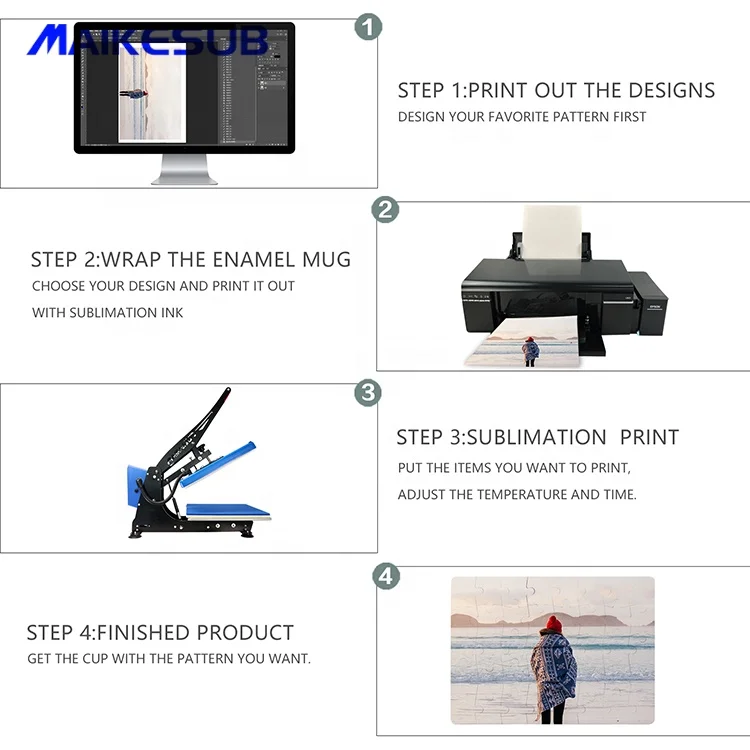 MAIKESUB

1

STEP 1:PRINT OUT THE DESIGNS
DESIGN YOUR FAVORITE PATTERN FIRST

2

STEP 2:WRAP THE ENAMEL MUG
CHOOSE YOUR DESIGN AND PRINT IT OUT
WITH SUBLIMATION INK

EPSON

3

STEP 3:SUBLIMATION PRINT
PUT THE ITEMS YOU WANT TO PRINT,
ADJUST THE TEMPERATURE AND TIME.

4

STEP 4:FINISHED PRODUCT
GET THE CUP WITH THE PATTERN YOU WANT.