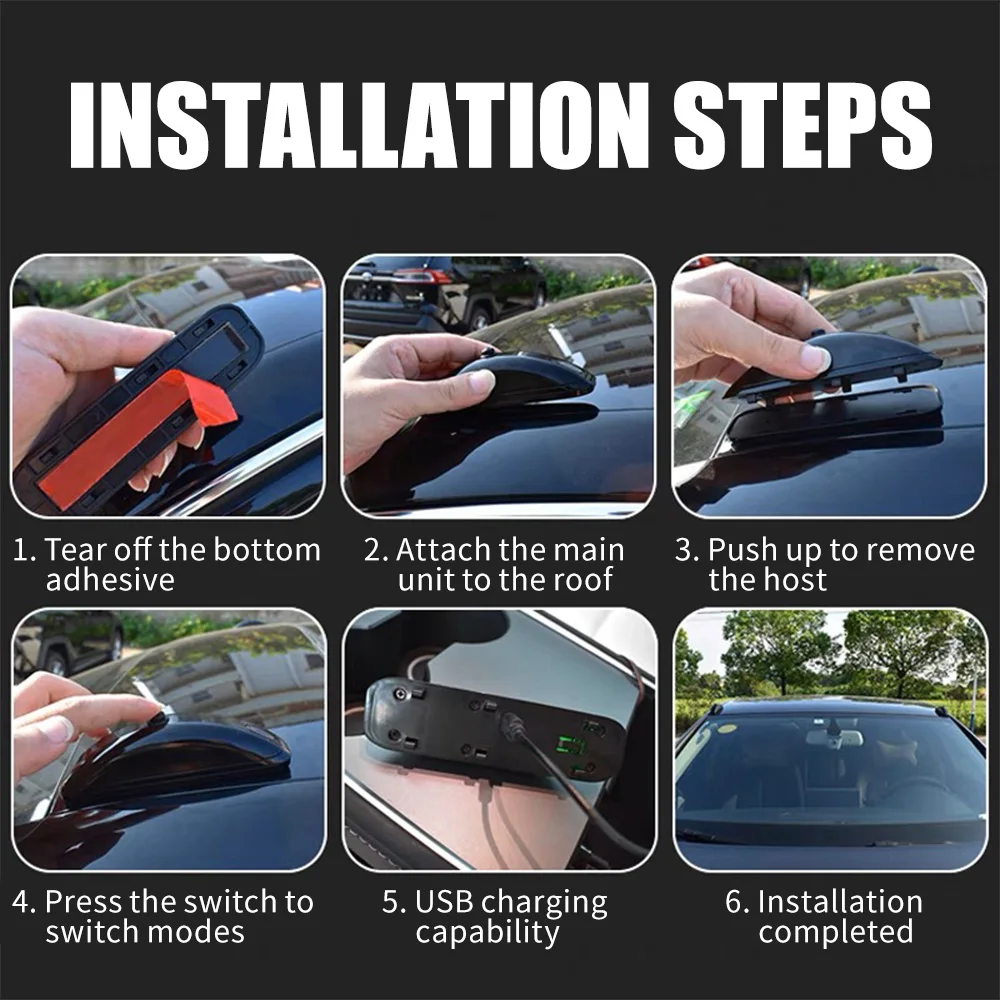 INSTALLATION STEPS

1. Tear off the bottom adhesive

2. Attach the main unit to the roof

3. Push up to remove the host

4. Press the switch to switch modes

5. USB charging capability

6. Installation completed