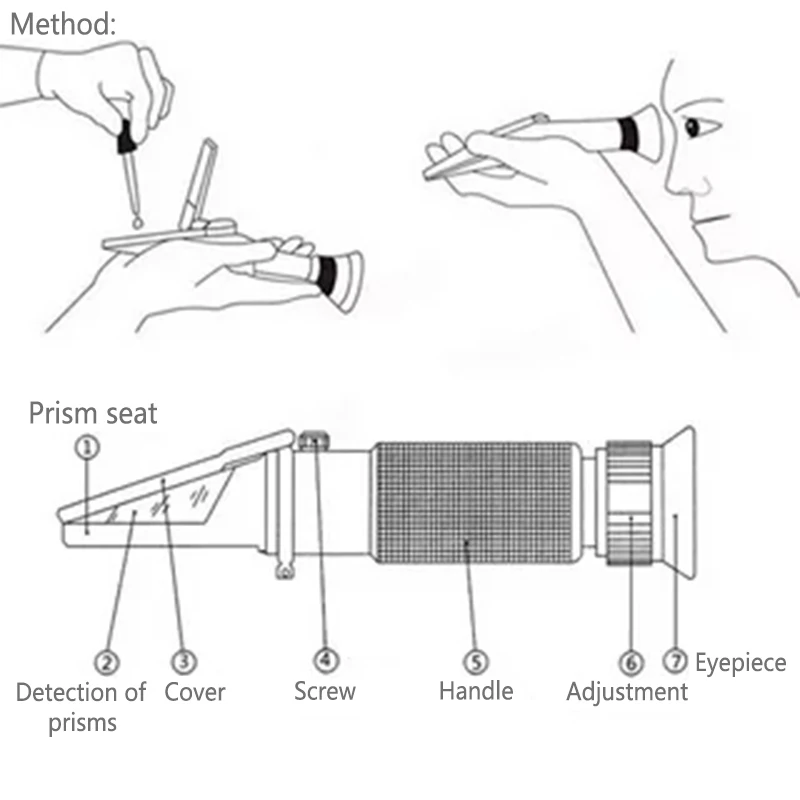 Method:

Prism seat
①

② Detection of prisms

③ Cover

④ Screw

⑤ Handle

⑥ Adjustment

⑦ Eyepiece