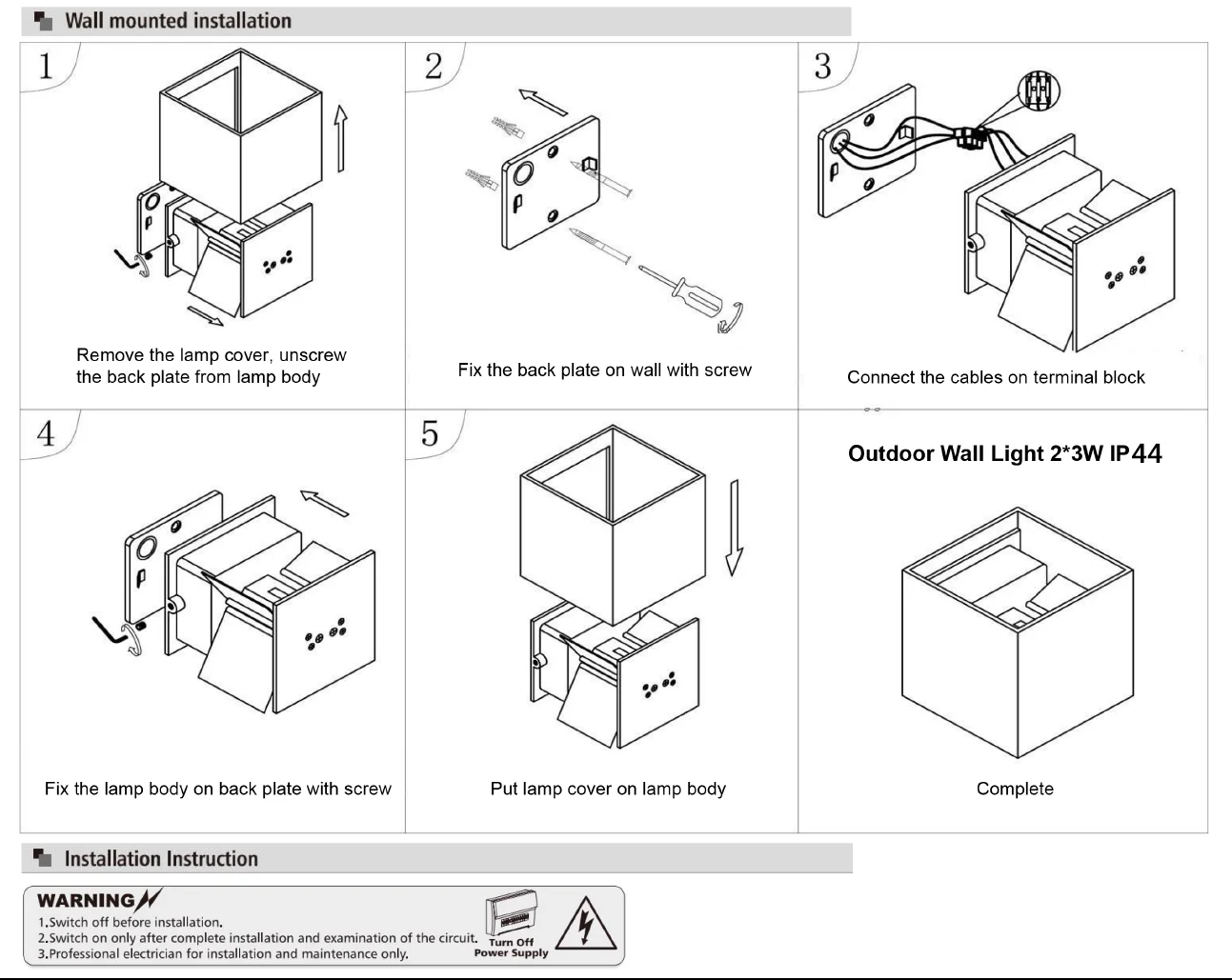 Wall mounted installation

1

Remove the lamp cover, unscrew the back plate from lamp body

2

Fix the back plate on wall with screw

3

Connect the cables on terminal block

4

Fix the lamp body on back plate with screw

5

Put lamp cover on lamp body

Outdoor Wall Light 2*3W IP44

Complete

Installation Instruction

WARNING

1.Switch off before installation.
2.Switch on only after complete installation and examination of the circuit.
3.Professional electrician for installation and maintenance only.

Turn Off Power Supply