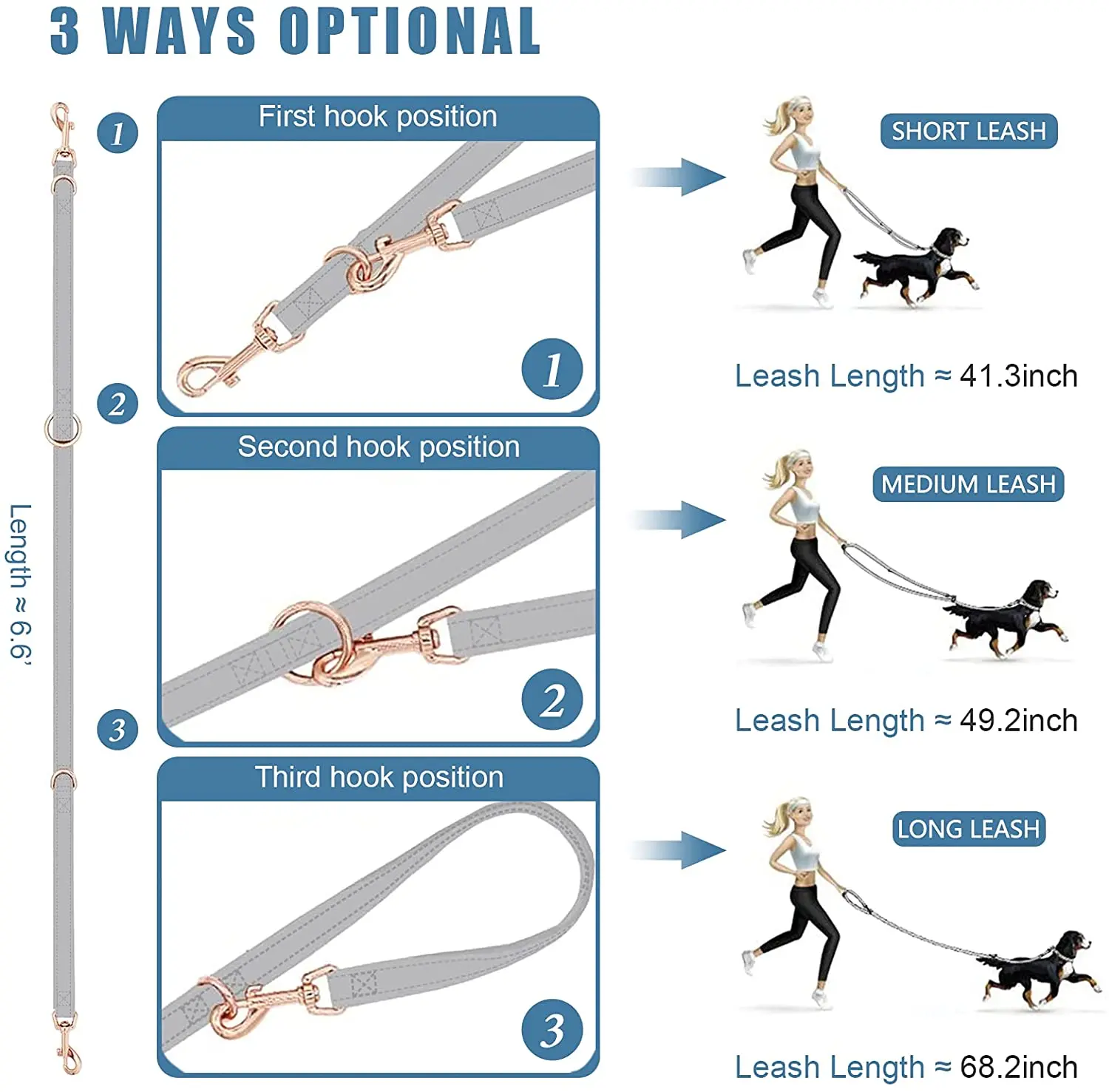 3 WAYS OPTIONAL

Length ≈ 6.6'

1

2

3

First hook position

1

SHORT LEASH

Leash Length ≈ 41.3inch

Second hook position

2

MEDIUM LEASH

Leash Length ≈ 49.2inch

Third hook position

3

LONG LEASH

Leash Length ≈ 68.2inch