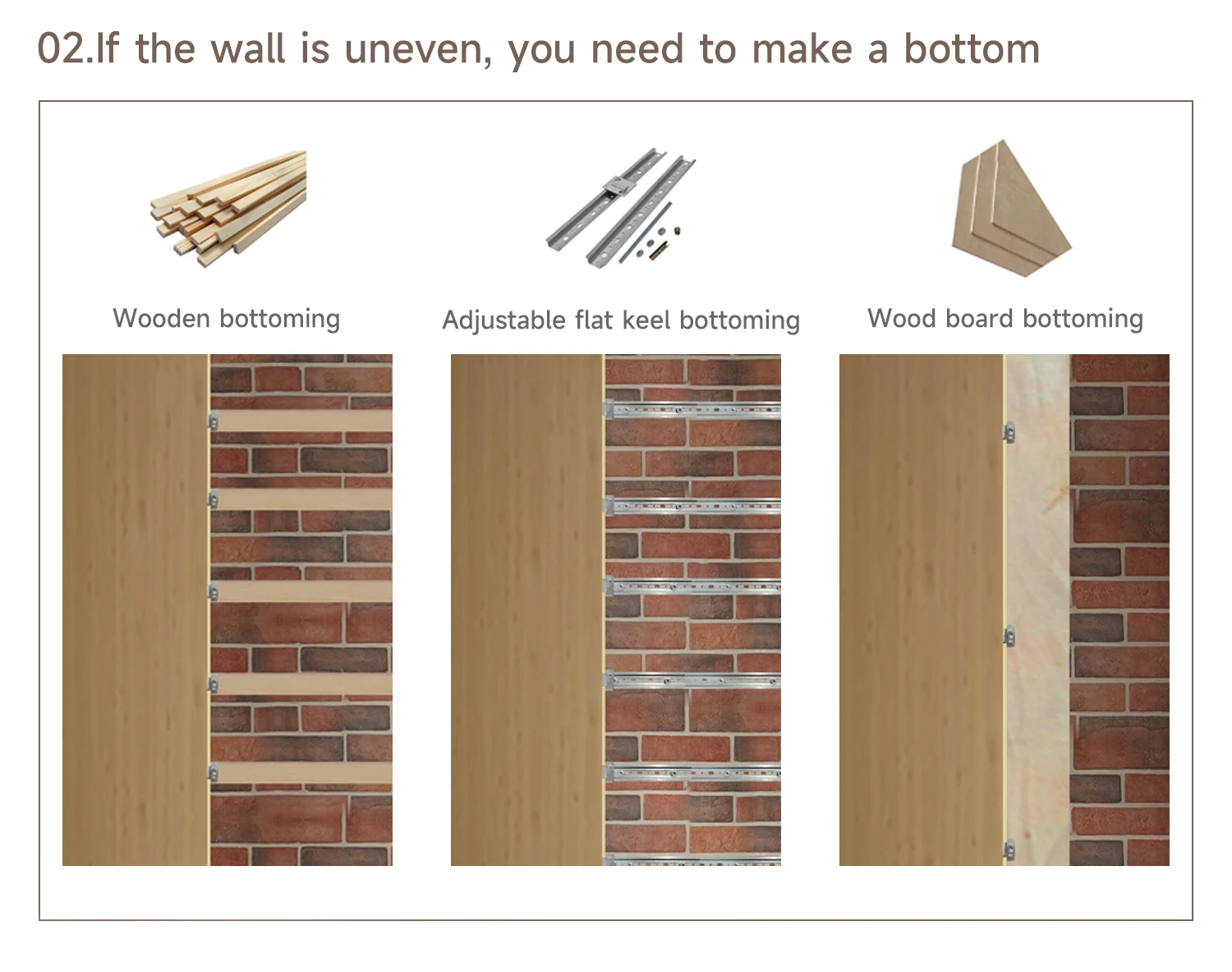 02.If the wall is uneven, you need to make a bottom

Wooden bottoming

Adjustable flat keel bottoming

Wood board bottoming