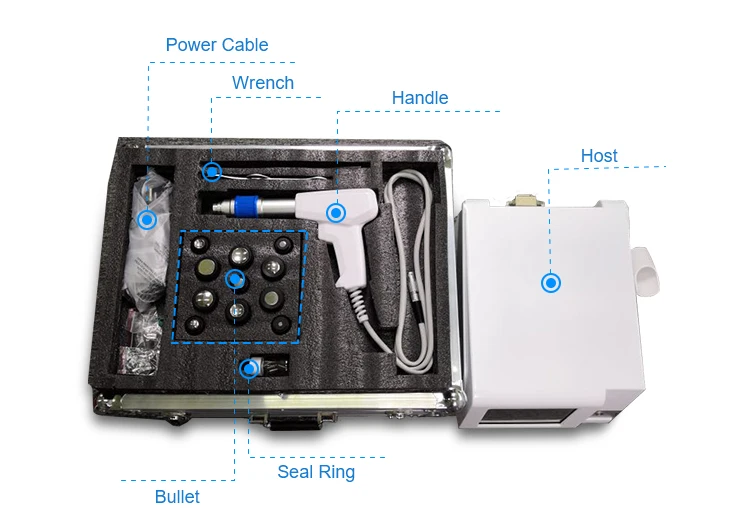 Power Cable
Wrench
Handle
Host
Seal Ring
Bullet