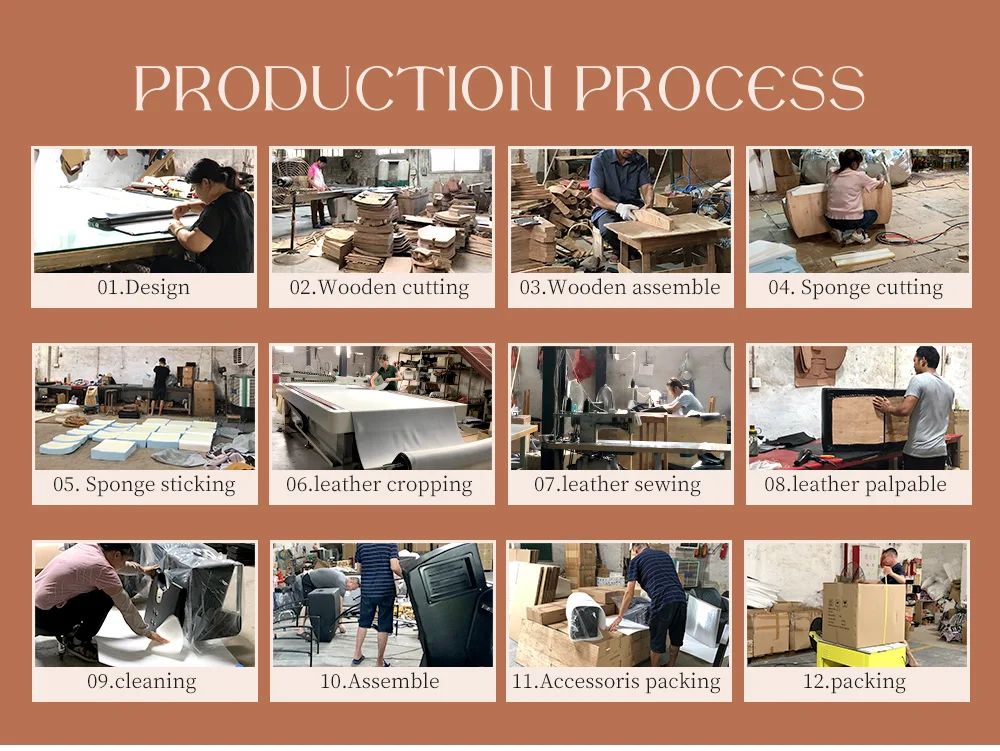 PRODUCTION PROCESS

01.Design

02.Wooden cutting

03.Wooden assemble

04. Sponge cutting

05. Sponge sticking

06.leather cropping

07.leather sewing

08.leather palpable

09.cleaning

10.Assemble

11.Accessoris packing

12.packing