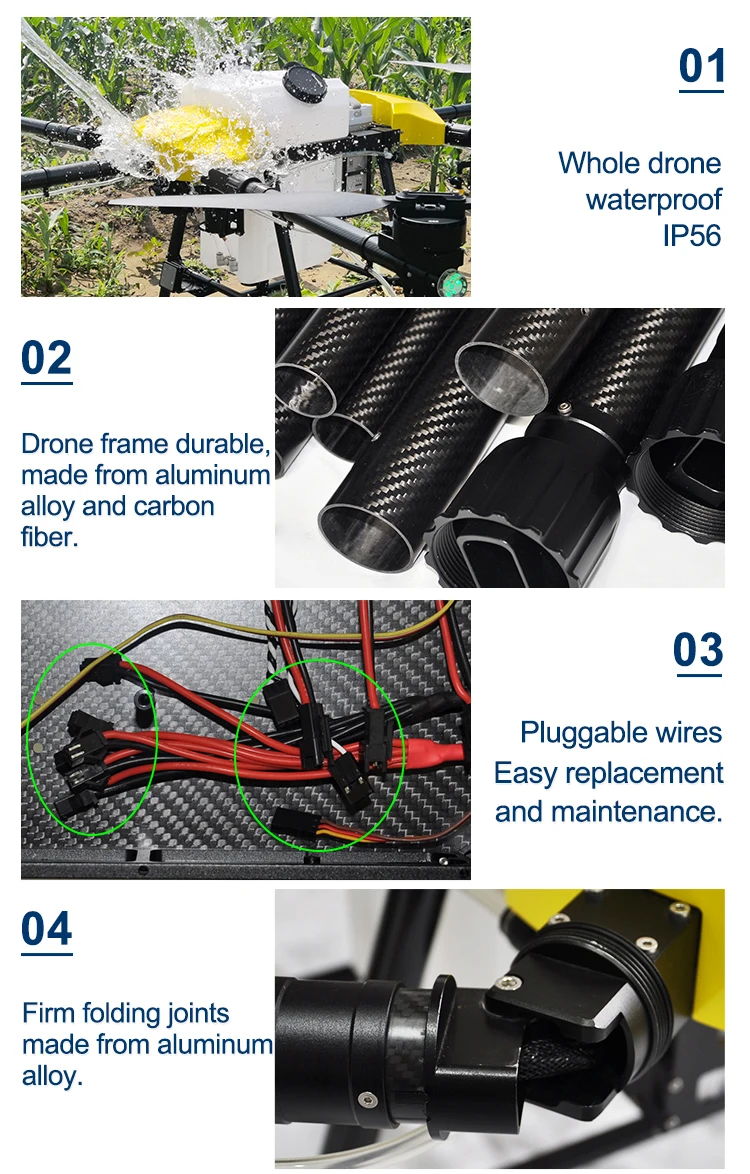 01

Whole drone waterproof IP56

02

Drone frame durable, made from aluminum alloy and carbon fiber.

03

Pluggable wires Easy replacement and maintenance.

04

Firm folding joints made from aluminum alloy.