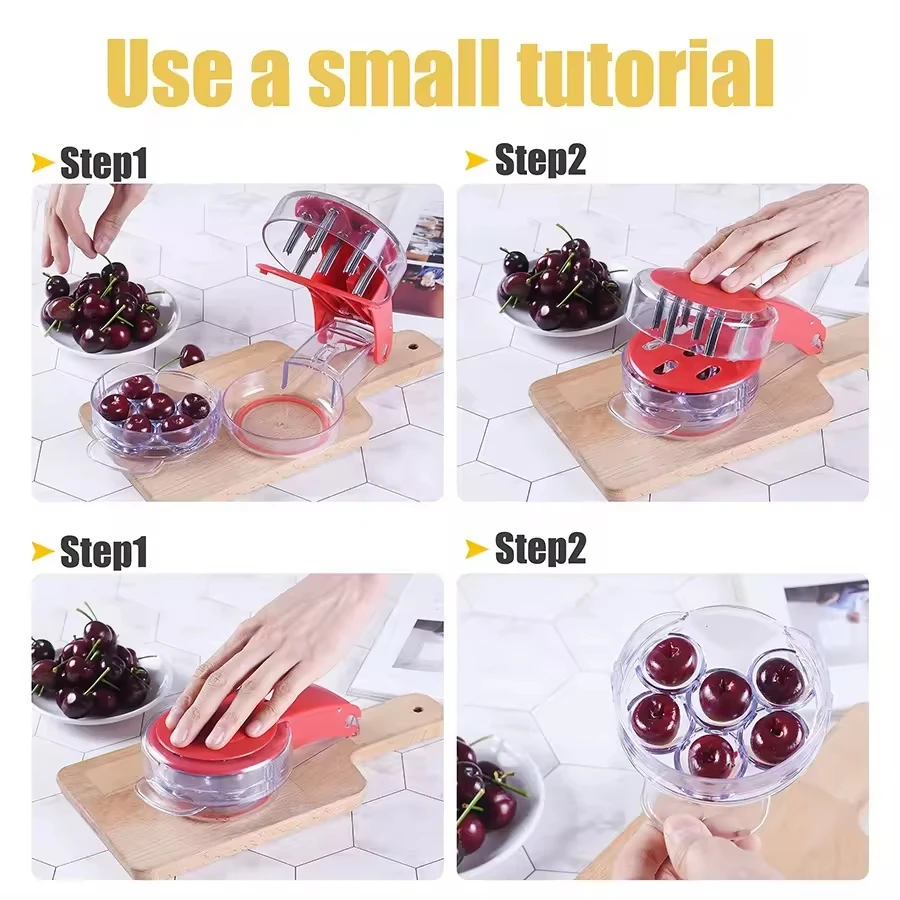 Use a small tutorial

Step1

Step2

Step1

Step2