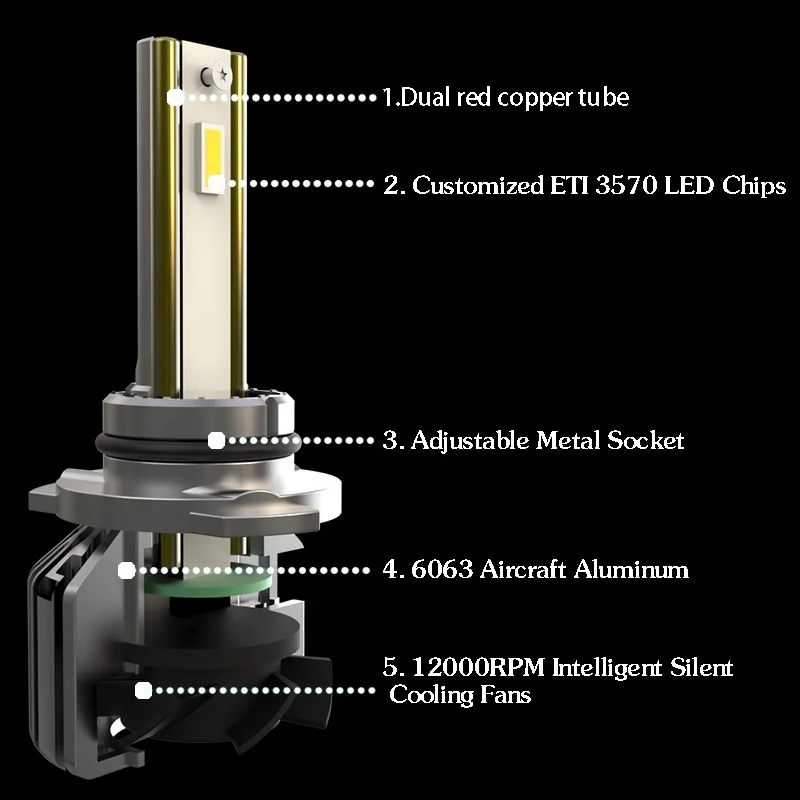 1.Dual red copper tube

2. Customized ETI 3570 LED Chips

3. Adjustable Metal Socket

4. 6063 Aircraft Aluminum

5. 12000RPM Intelligent Silent Cooling Fans