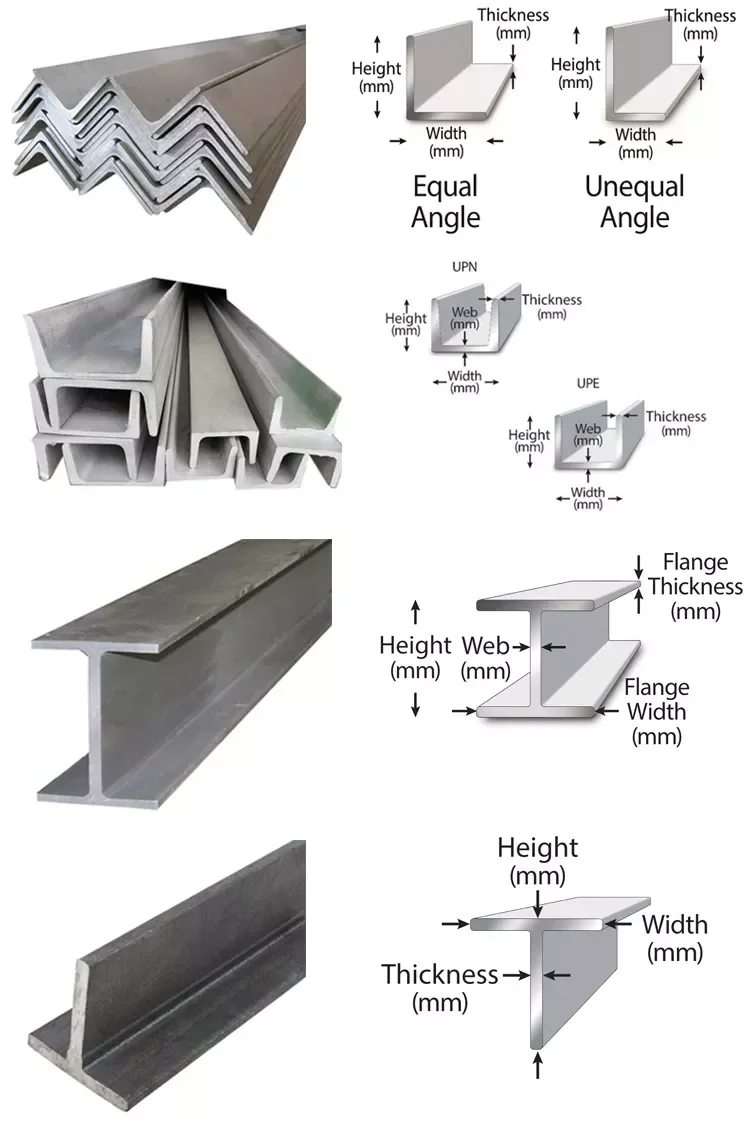 Thickness (mm)
Height (mm)
Width (mm)
Equal Angle

Thickness (mm)
Height (mm)
Width (mm)
Unequal Angle

UPN
Height (mm)
Web (mm)
Thickness (mm)
Width (mm)

UPE
Height (mm)
Web (mm)
Thickness (mm)
Width (mm)

Flange Thickness (mm)
Height (mm)
Web (mm)
Flange Width (mm)

Height (mm)
Width (mm)
Thickness (mm)